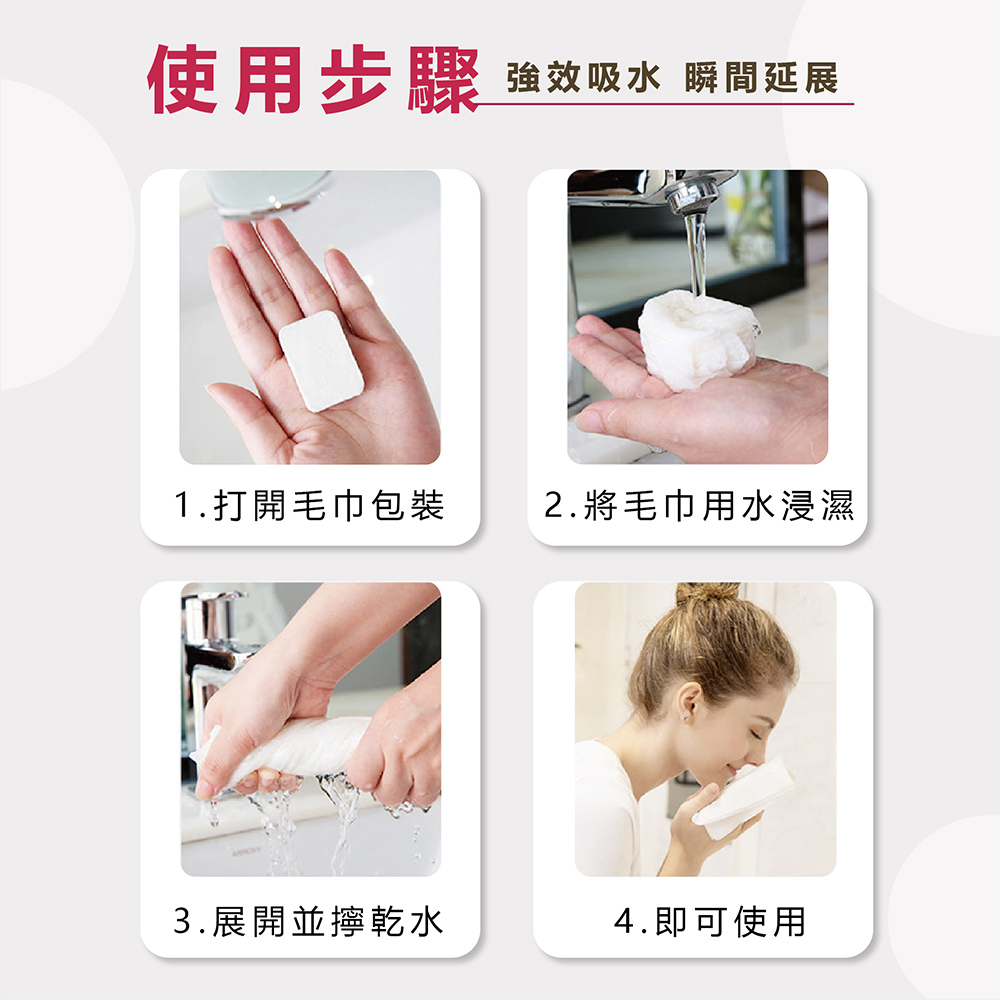 使用步驟 強效吸水 瞬間延展

1.打開毛巾包裝

2.將毛巾用水浸濕

3.展開並擰乾水

4.即可使用