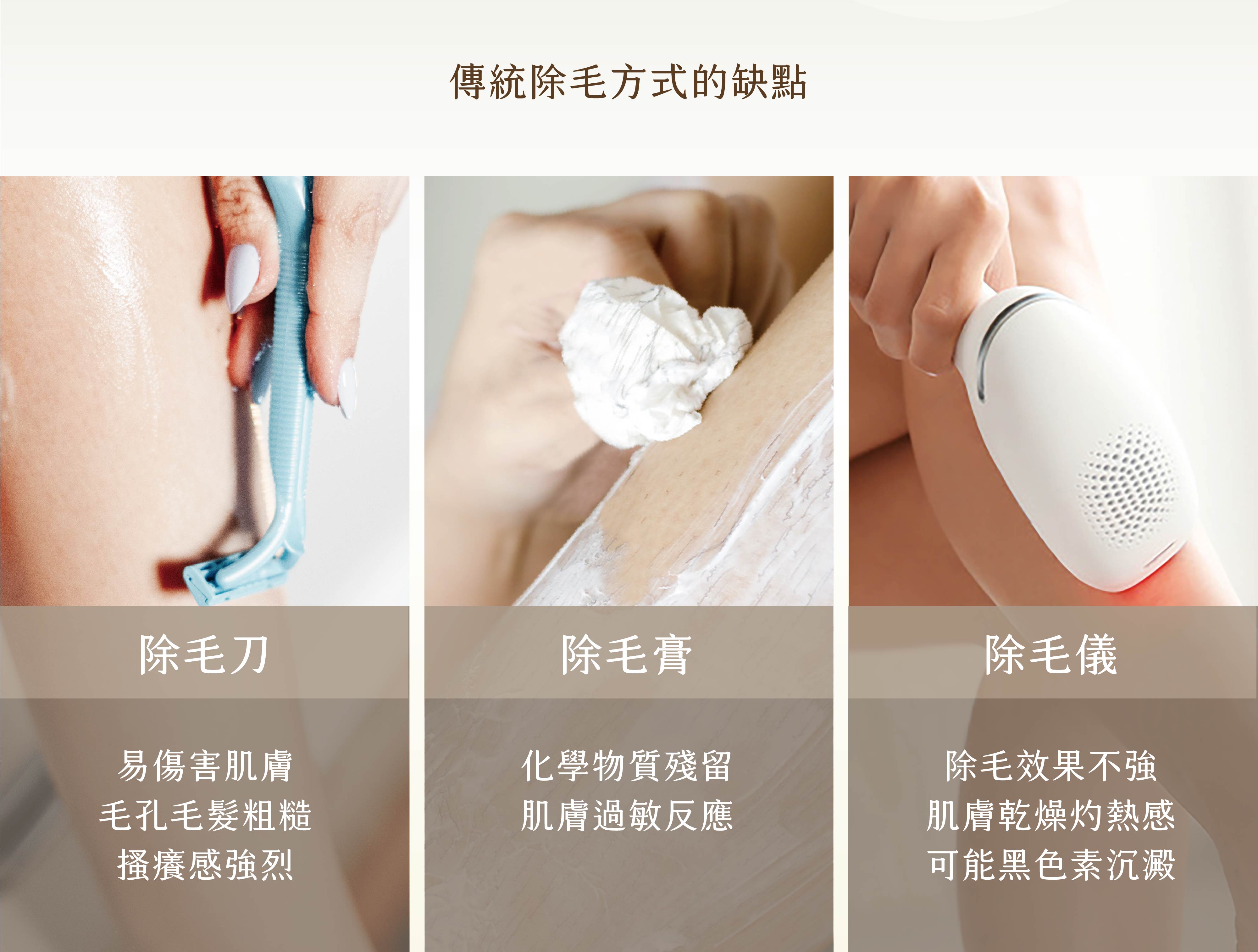 傳統除毛方式的缺點

除毛刀

易傷害肌膚
毛孔毛髮粗糙
搔癢感強烈

除毛膏

化學物質殘留
肌膚過敏反應

除毛儀

除毛效果不強
肌膚乾燥灼熱感
可能黑色素沉澱