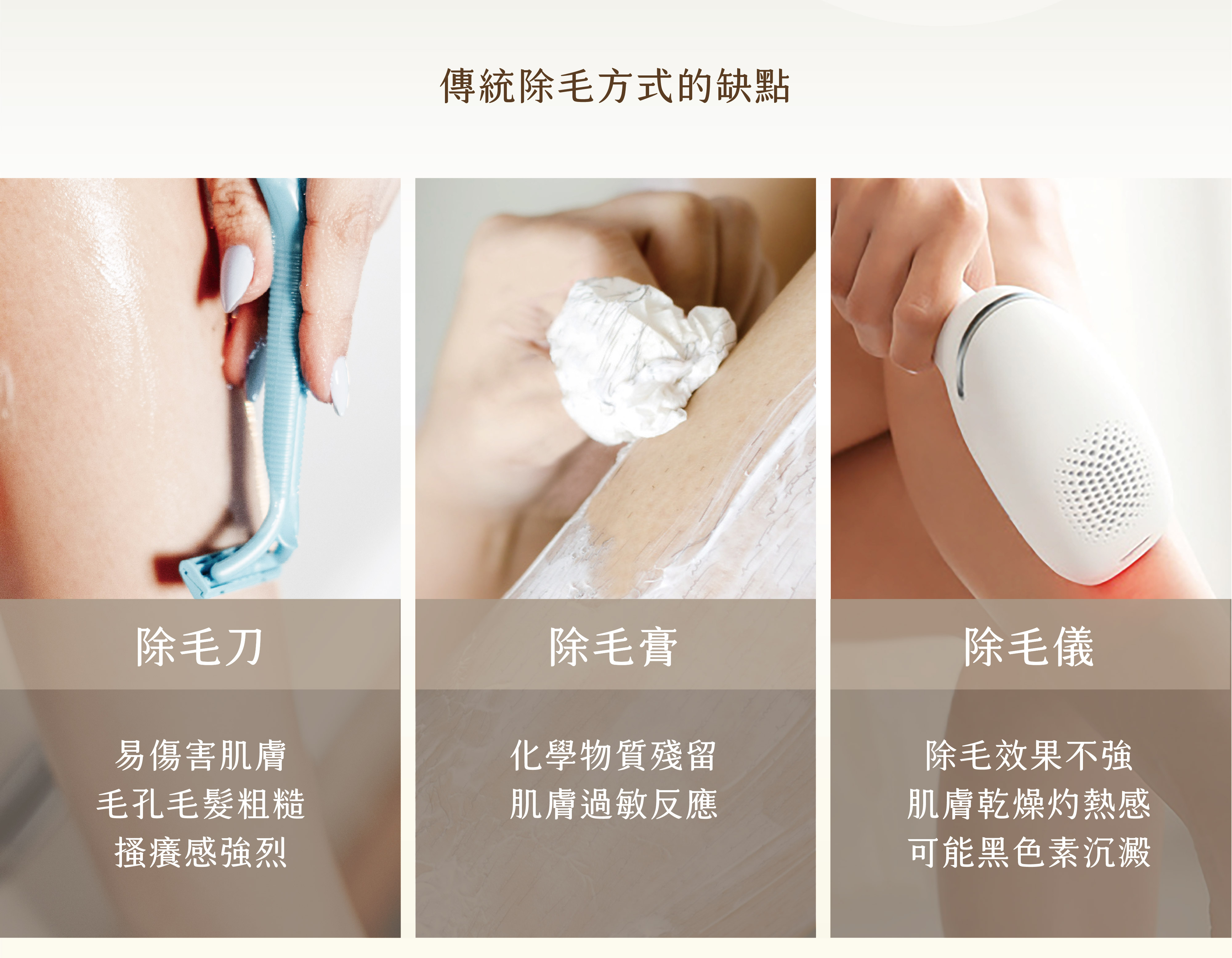 傳統除毛方式的缺點

除毛刀

易傷害肌膚
毛孔毛髮粗糙
搔癢感強烈

除毛膏

化學物質殘留
肌膚過敏反應

除毛儀

除毛效果不強
肌膚乾燥灼熱感
可能黑色素沉澱