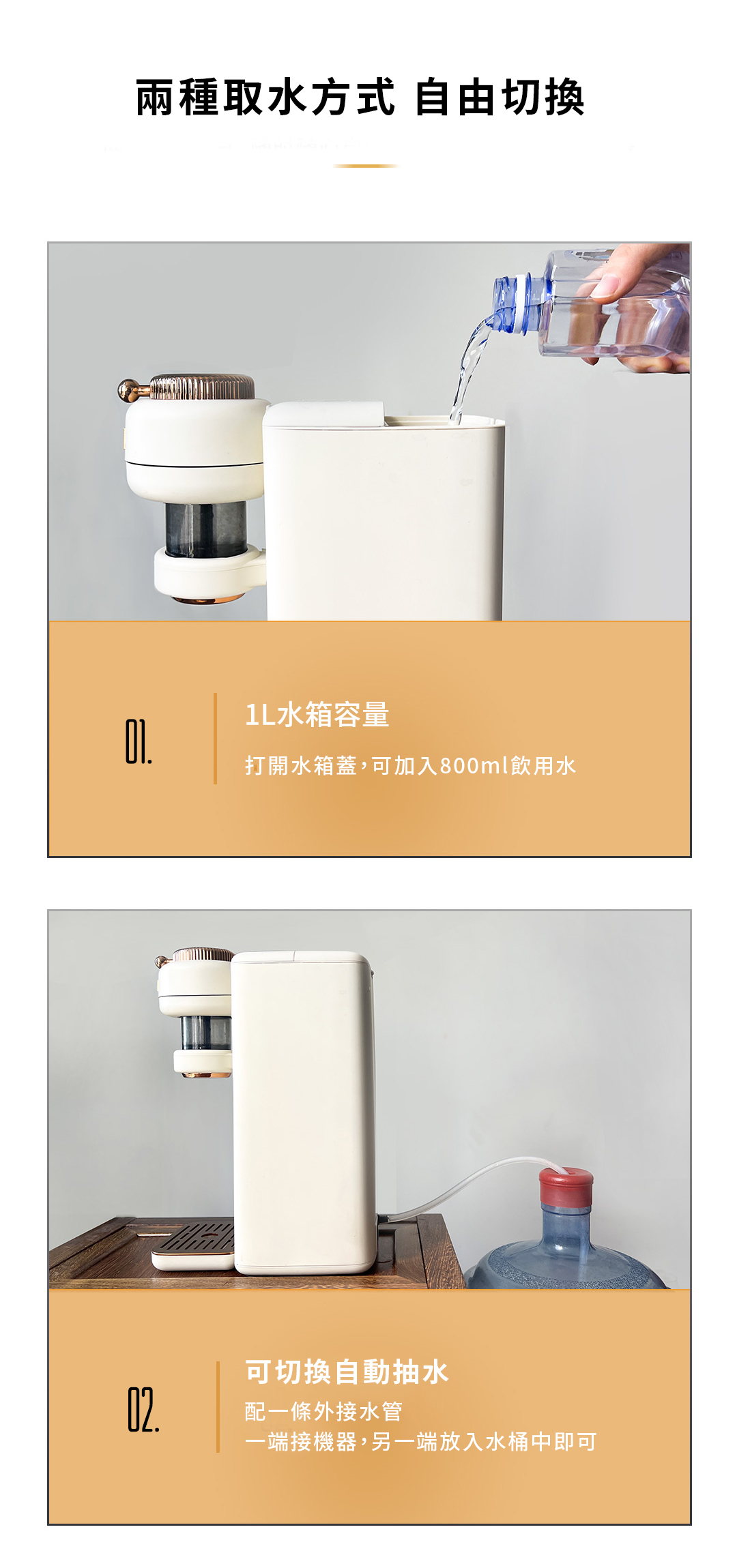 兩種取水方式 自由切換

01.

1L水箱容量

打開水箱蓋，可加入800ml飲用水

02.

可切換自動抽水

配一條外接水管
一端接機器，另一端放入水桶中即可