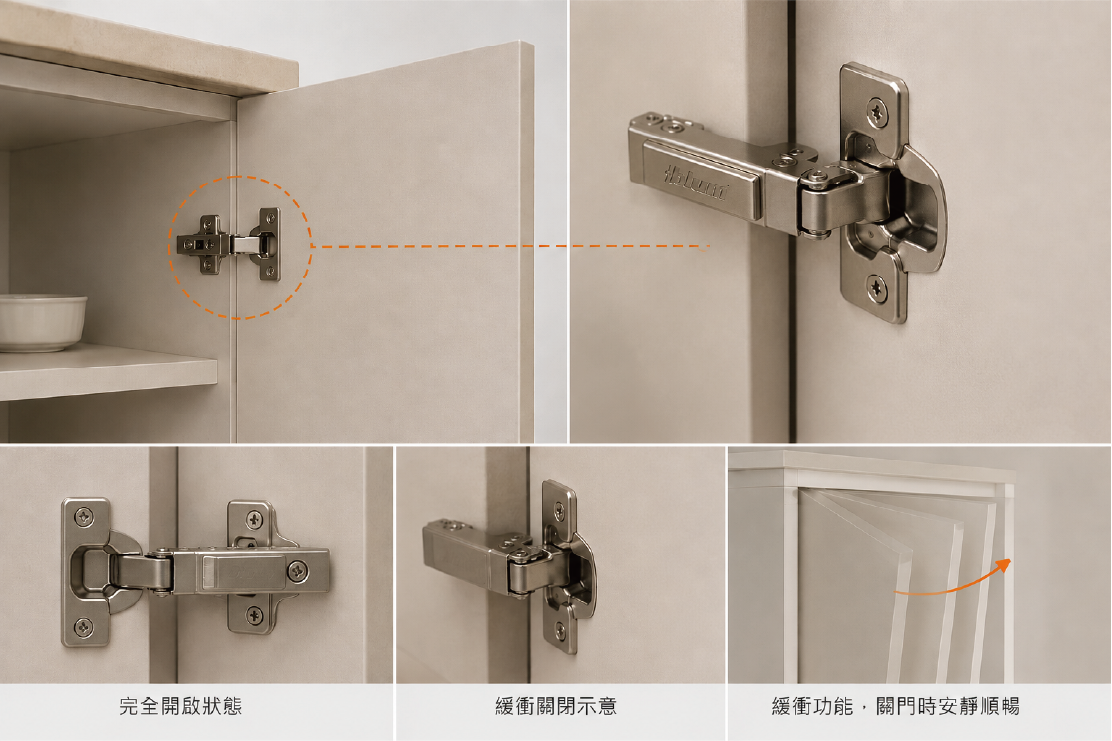 blum

完全開啟狀態

緩衝關閉示意

緩衝功能，關門時安靜順暢