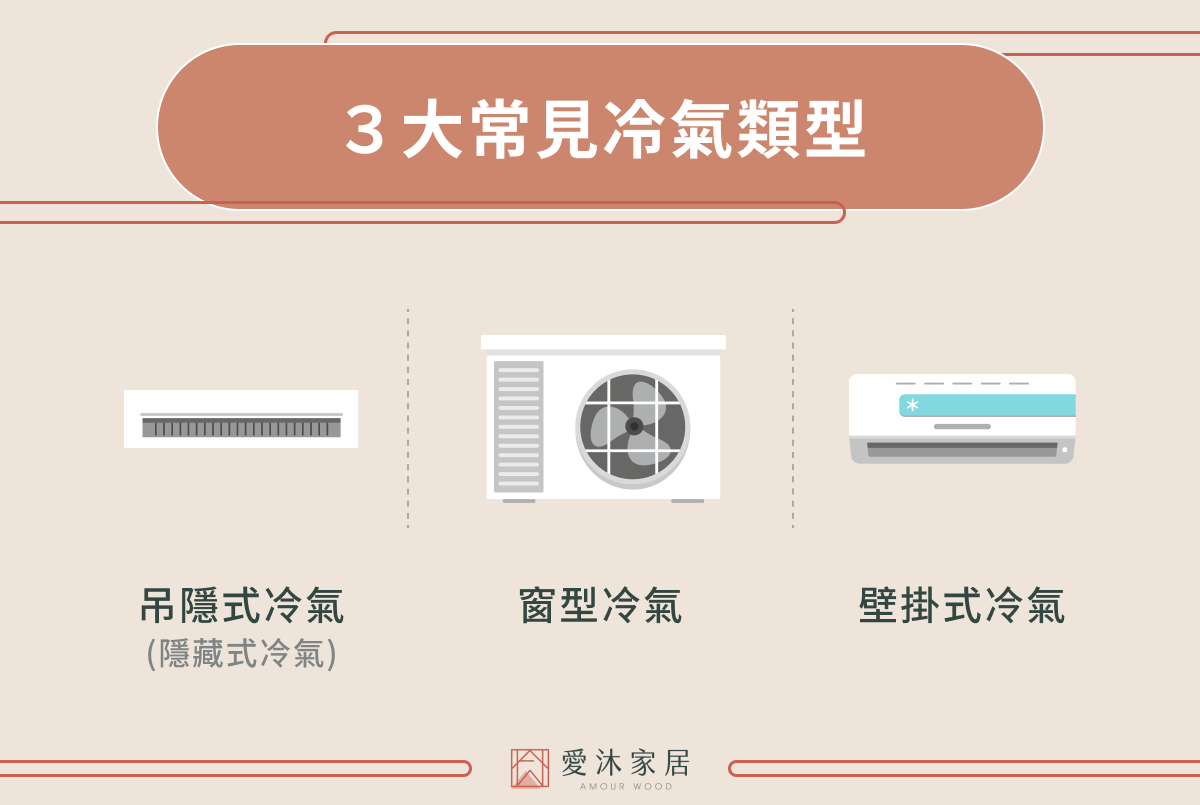 3 大常見冷氣類型

吊隱式冷氣
(隱藏式冷氣)

窗型冷氣

壁掛式冷氣

愛沐家居
AMOUR WOOD