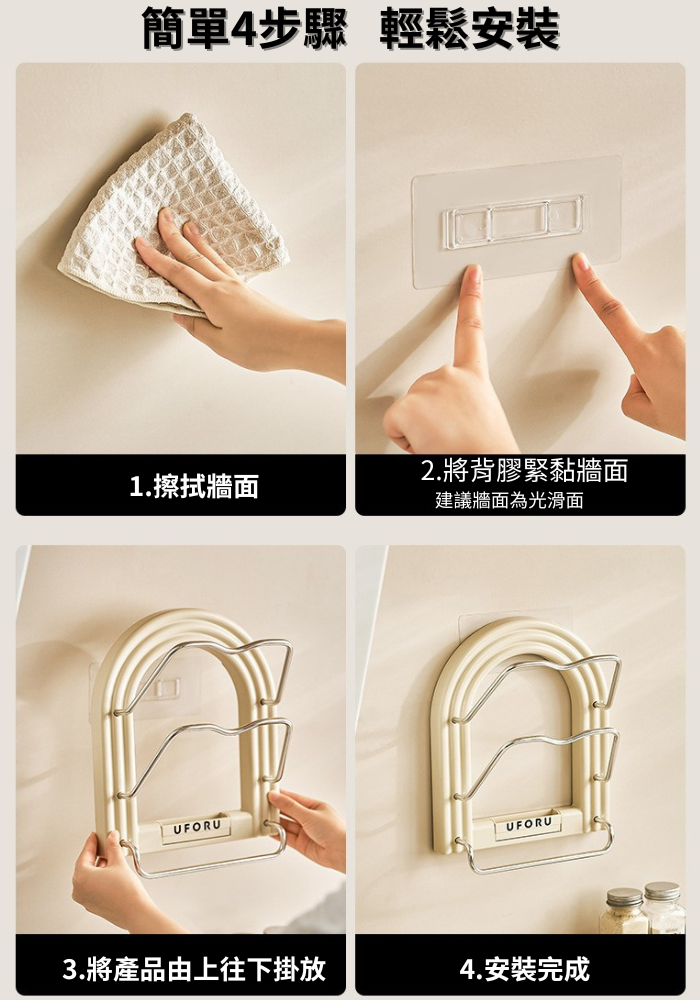 簡單4步驟　輕鬆安裝

1.擦拭牆面

2.將背膠緊黏牆面
建議牆面為光滑面

UFORU

3.將產品由上往下掛放

UFORU

4.安裝完成