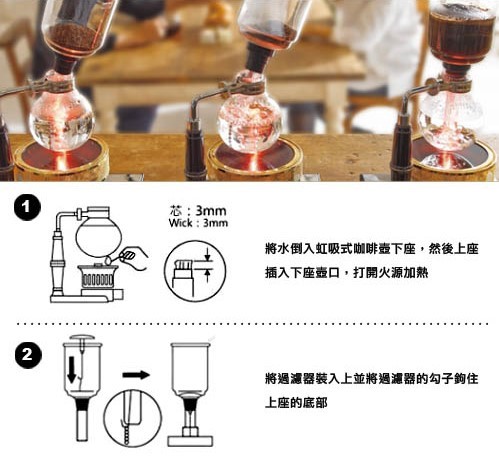 1

芯：3mm
Wick：3mm

將水倒入虹吸式咖啡壺下座，然後上座插入下座壺口，打開火源加熱

2

將過濾器裝入上並將過濾器的勾子鉤住上座的底部