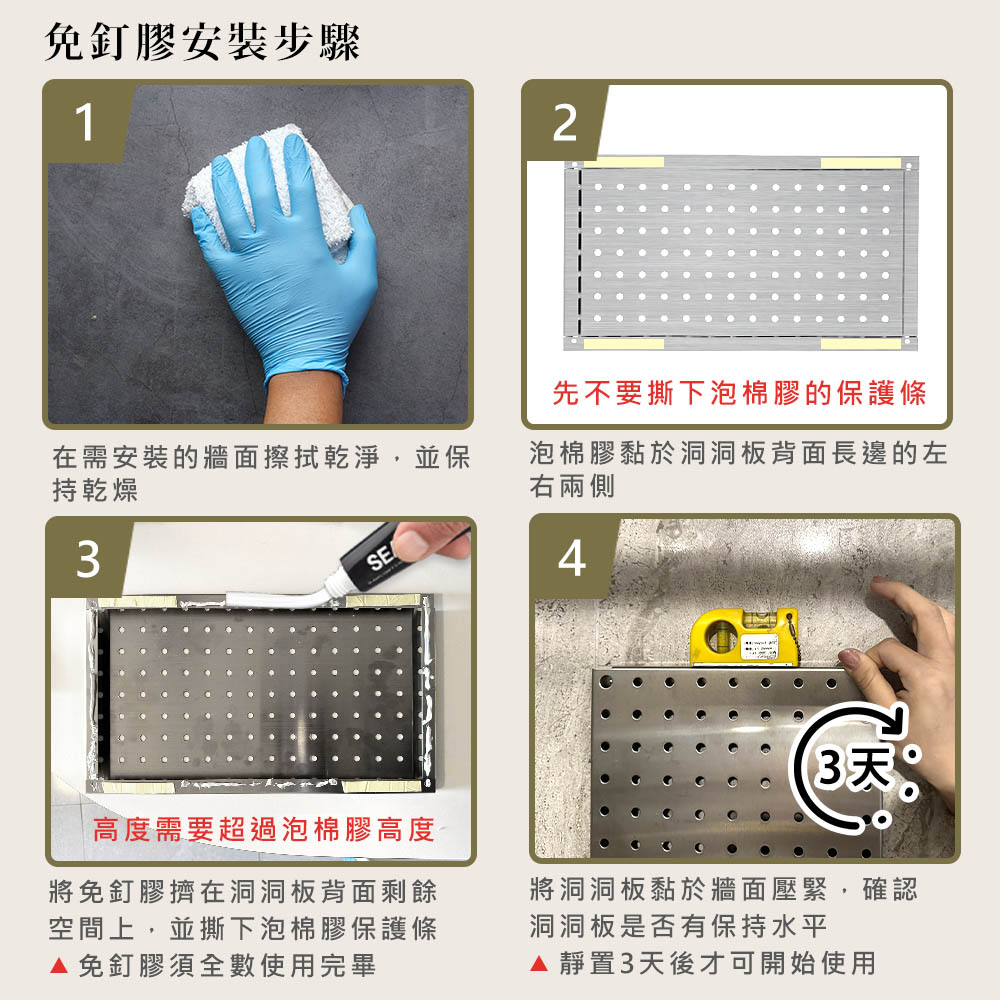 免釘膠安裝步驟

1

在需安裝的牆面擦拭乾淨，並保持乾燥

2

先不要撕下泡棉膠的保護條

泡棉膠黏於洞洞板背面長邊的左右兩側

3

SE

高度需要超過泡棉膠高度

將免釘膠擠在洞洞板背面剩餘空間上，並撕下泡棉膠保護條
▲ 免釘膠須全數使用完畢

4

3天

將洞洞板黏於牆面壓緊，確認洞洞板是否有保持水平
▲ 靜置3天後才可開始使用