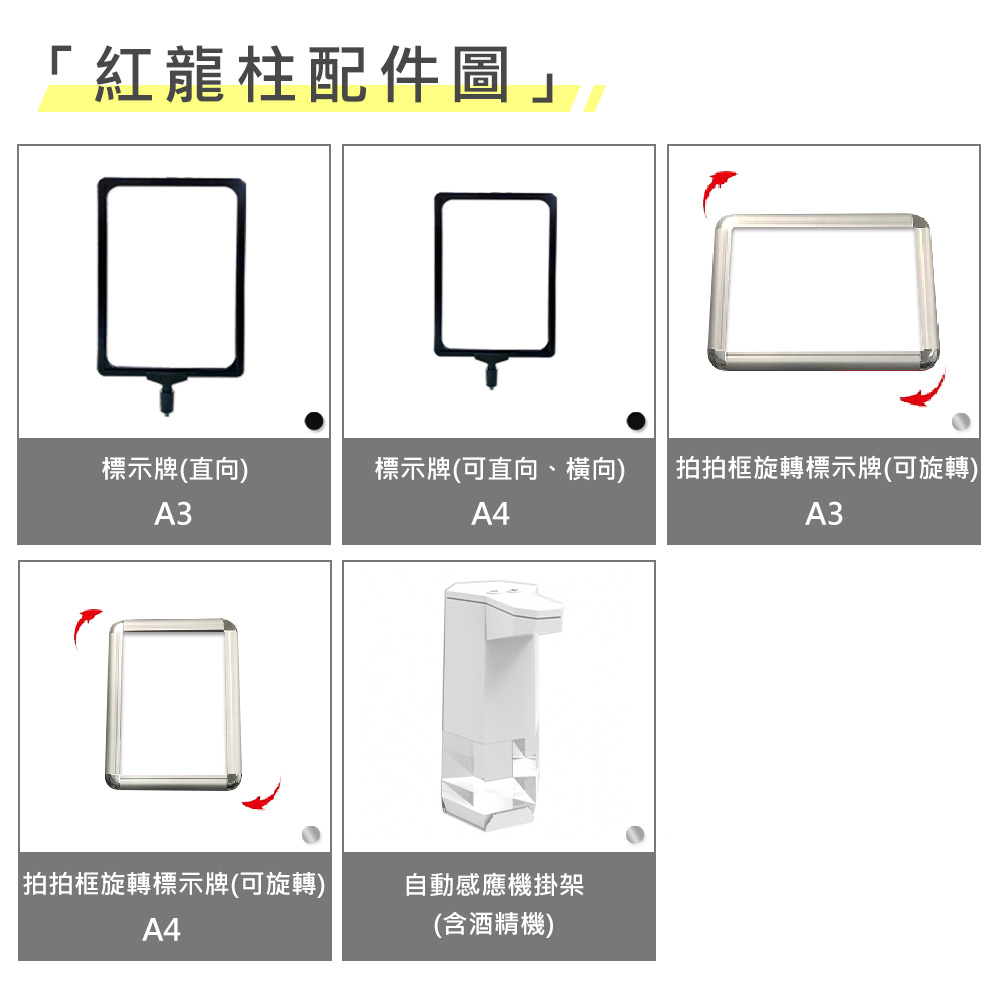 「紅龍柱配件圖」

標示牌(直向)
A3

標示牌(可直向、橫向)
A4

拍拍框旋轉標示牌(可旋轉)
A3

拍拍框旋轉標示牌(可旋轉)
A4

自動感應機掛架
(含酒精機)