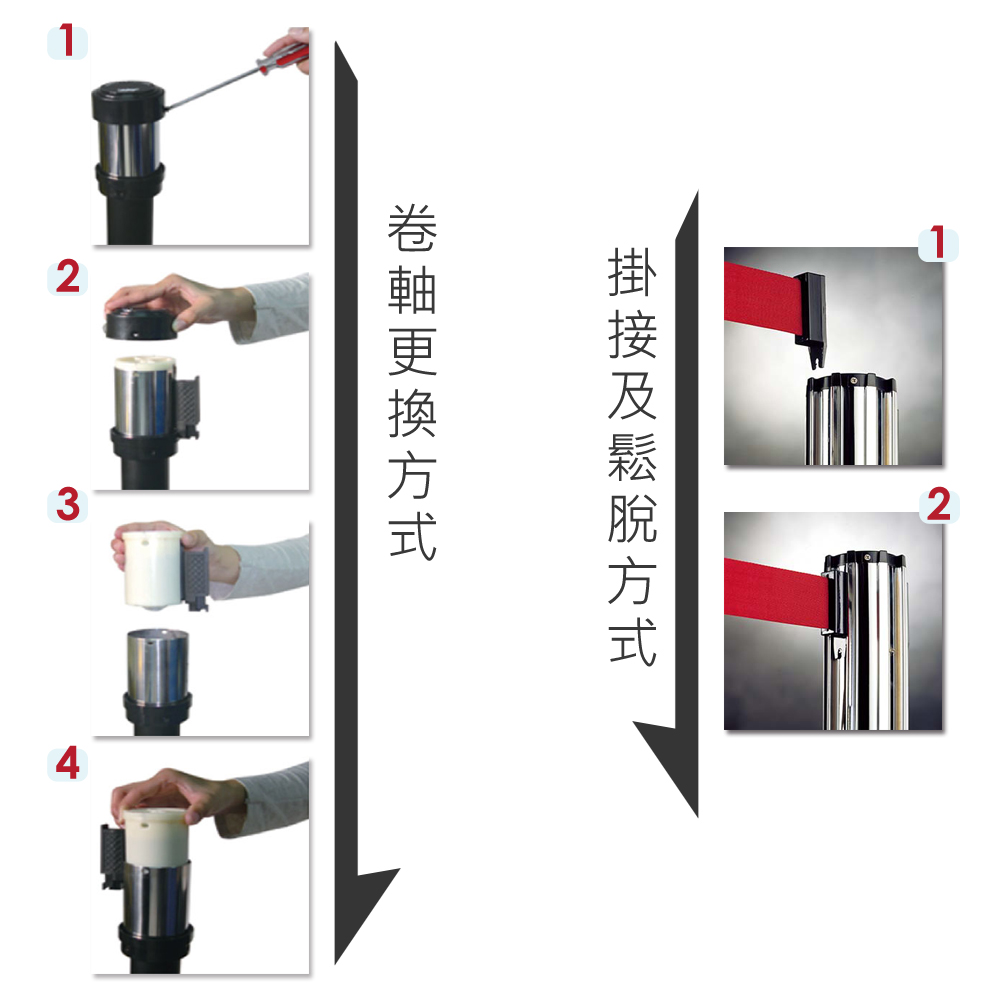 1

2

3

4

卷軸更換方式

掛接及鬆脫方式

1

2