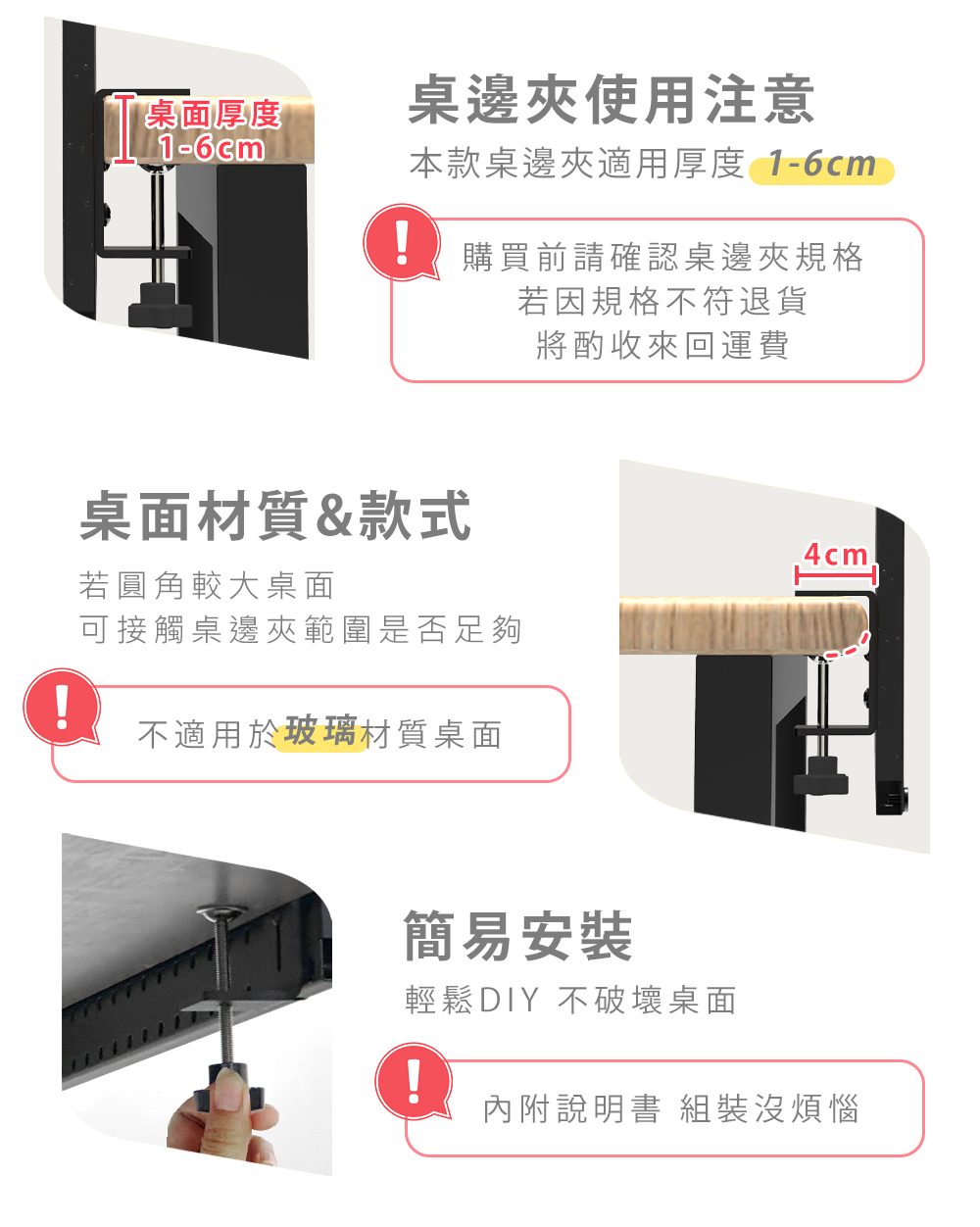 桌面厚度
1-6cm

桌邊夾使用注意

本款桌邊夾適用厚度 1-6cm

!

購買前請確認桌邊夾規格
若因規格不符退貨
將酌收來回運費

桌面材質&款式

若圓角較大桌面
可接觸桌邊夾範圍是否足夠

!

不適用於玻璃材質桌面

4cm

簡易安裝

輕鬆DIY 不破壞桌面

!

內附說明書 組裝沒煩惱