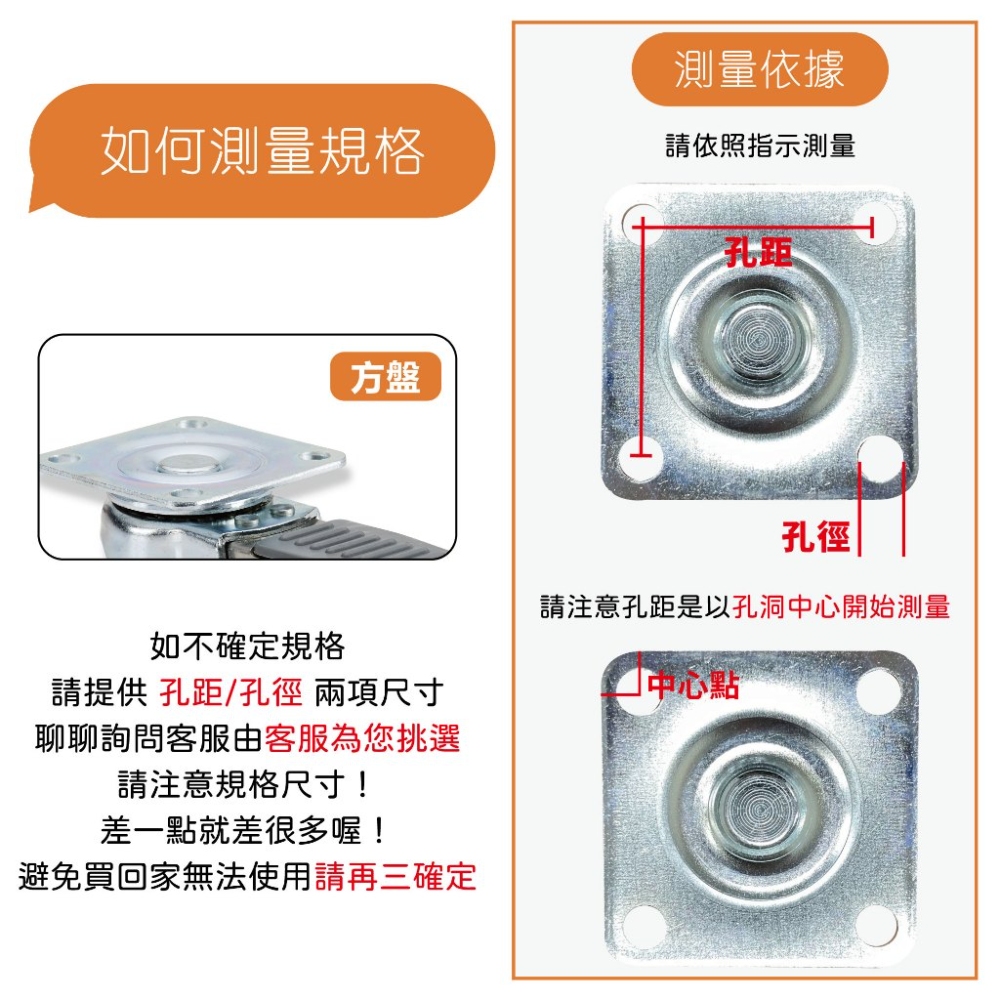 如何測量規格

方盤

如不確定規格
請提供 孔距/孔徑 兩項尺寸
聊聊詢問客服由客服為您挑選
請注意規格尺寸！
差一點就差很多喔！
避免買回家無法使用請再三確定

測量依據

請依照指示測量

孔距

孔徑

請注意孔距是以孔洞中心開始測量

中心點