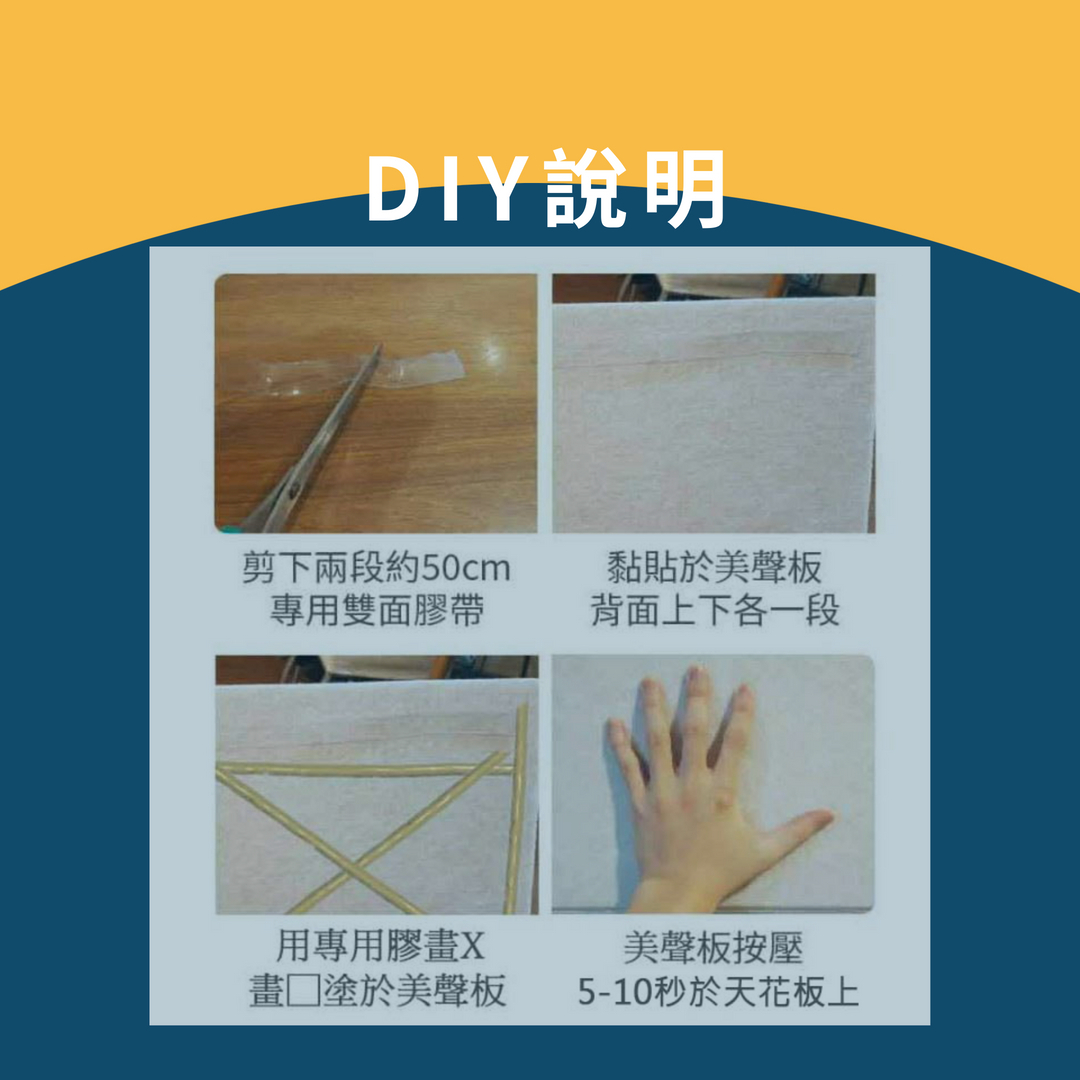 DIY說明

剪下兩段約50cm
專用雙面膠帶

黏貼於美聲板
背面上下各一段

用專用膠畫X
畫□塗於美聲板

美聲板按壓
5-10秒於天花板上