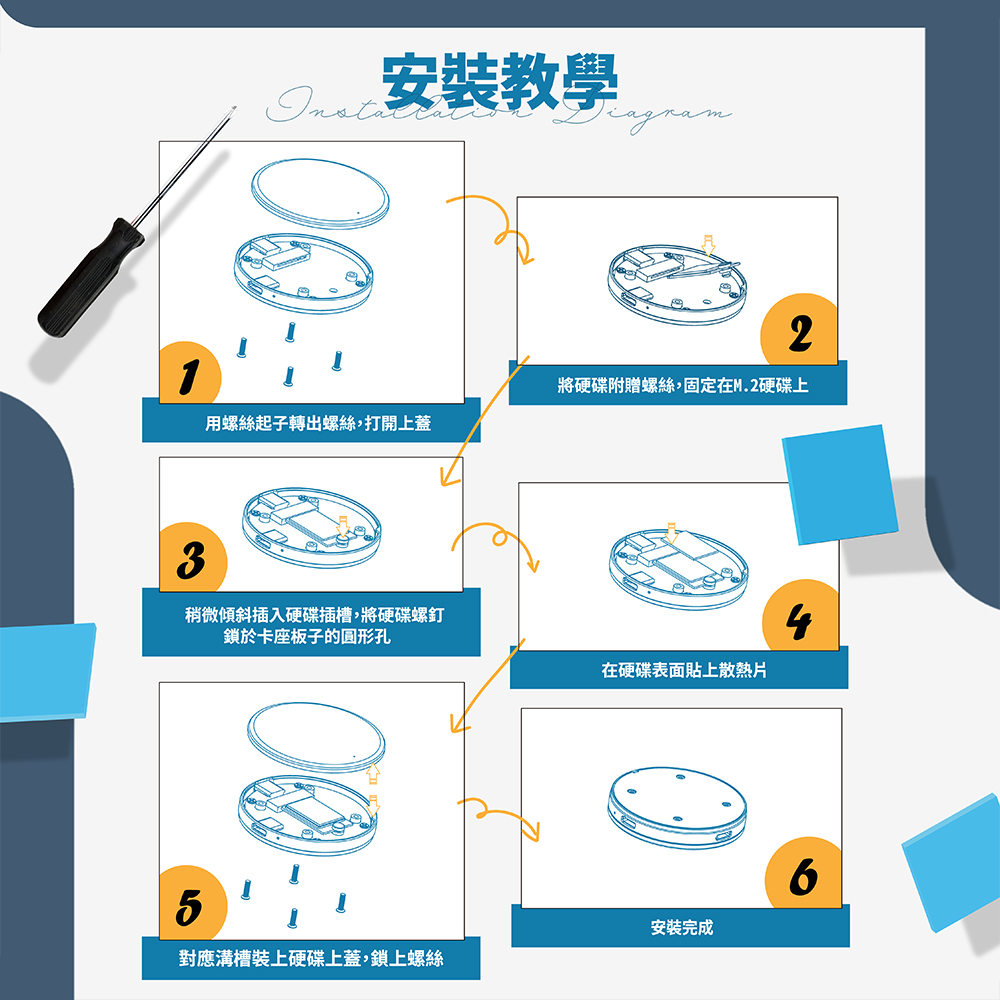 安裝教學
Installation Diagram

1
用螺絲起子轉出螺絲，打開上蓋

2
將硬碟附贈螺絲，固定在M.2硬碟上

3
稍微傾斜插入硬碟插槽，將硬碟螺釘鎖於卡座板子的圓形孔

4
在硬碟表面貼上散熱片

5
對應溝槽裝上硬碟上蓋，鎖上螺絲

6
安裝完成