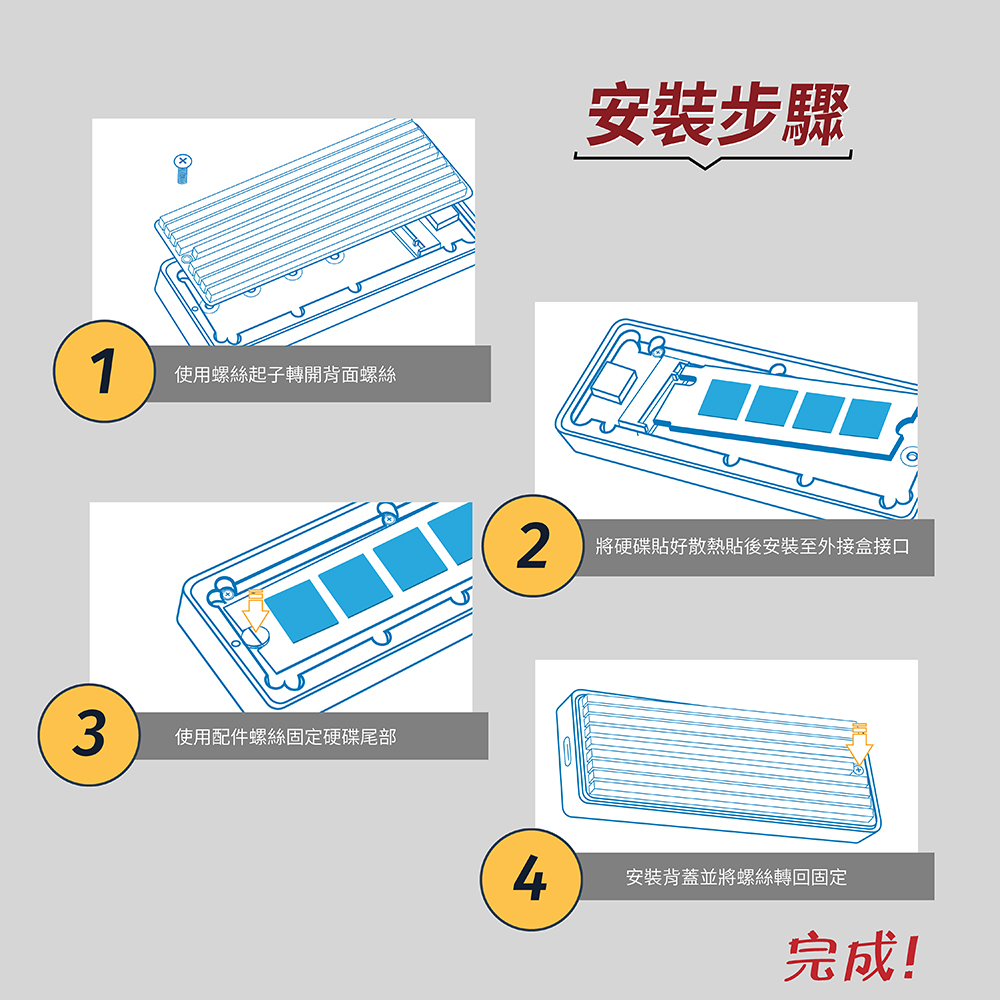 安裝步驟

1
使用螺絲起子轉開背面螺絲

2
將硬碟貼好散熱貼後安裝至外接盒接口

3
使用配件螺絲固定硬碟尾部

4
安裝背蓋並將螺絲轉回固定

完成!