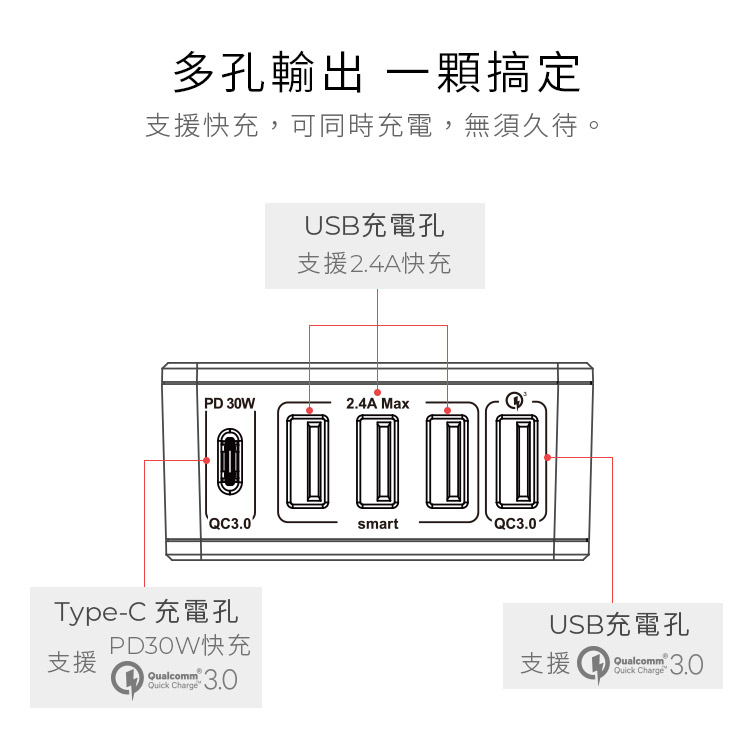 多孔輸出 一顆搞定
支援快充，可同時充電，無須久待。

USB充電孔
支援2.4A快充

PD 30W
2.4A Max
QC3.0
smart
QC3.0

Type-C 充電孔
支援 PD30W快充
Qualcomm® Quick Charge™ 3.0

USB充電孔
支援 Qualcomm® Quick Charge™ 3.0