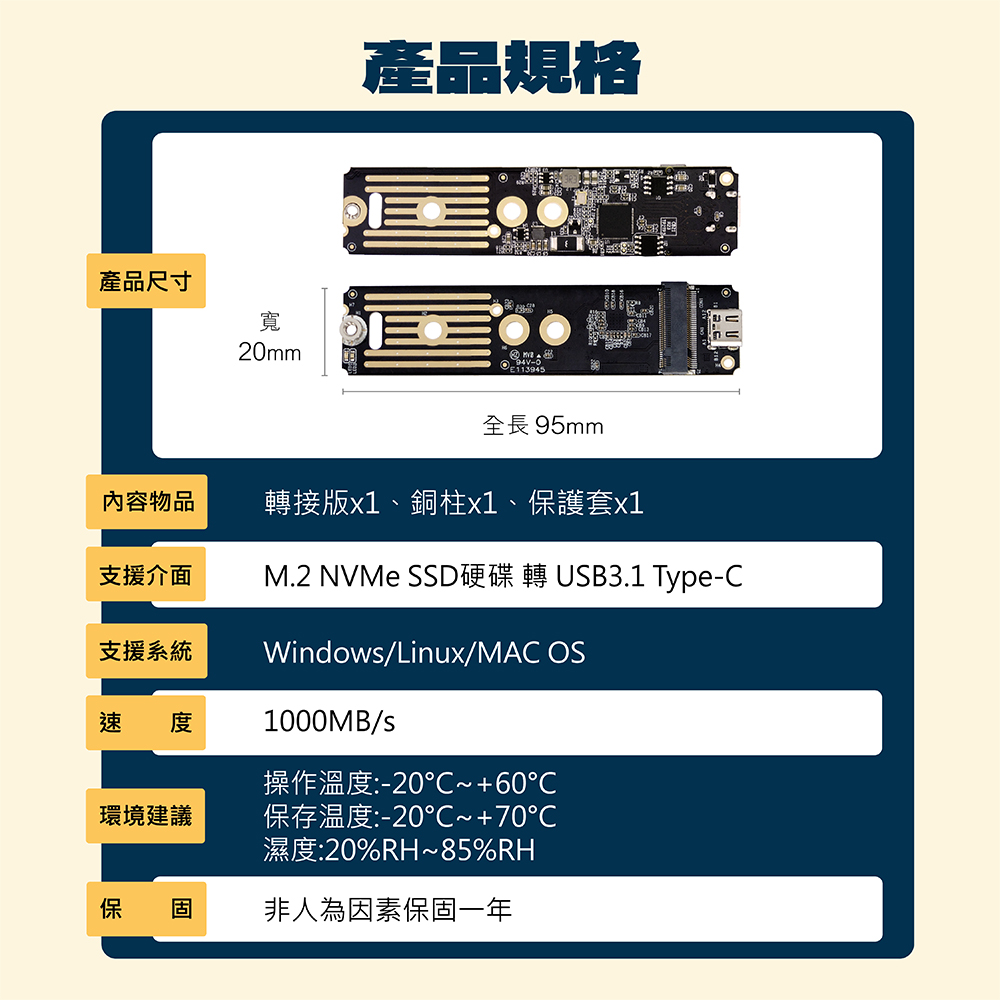 產品規格

產品尺寸

寬
20mm

94V-0
E113945

全長 95mm

內容物品 轉接版x1、銅柱x1、保護套x1

支援介面 M.2 NVMe SSD硬碟 轉 USB3.1 Type-C

支援系統 Windows/Linux/MAC OS

速　度 1000MB/s

環境建議 操作溫度:-20°C~+60°C
保存溫度:-20°C~+70°C
濕度:20%RH~85%RH

保　固 非人為因素保固一年