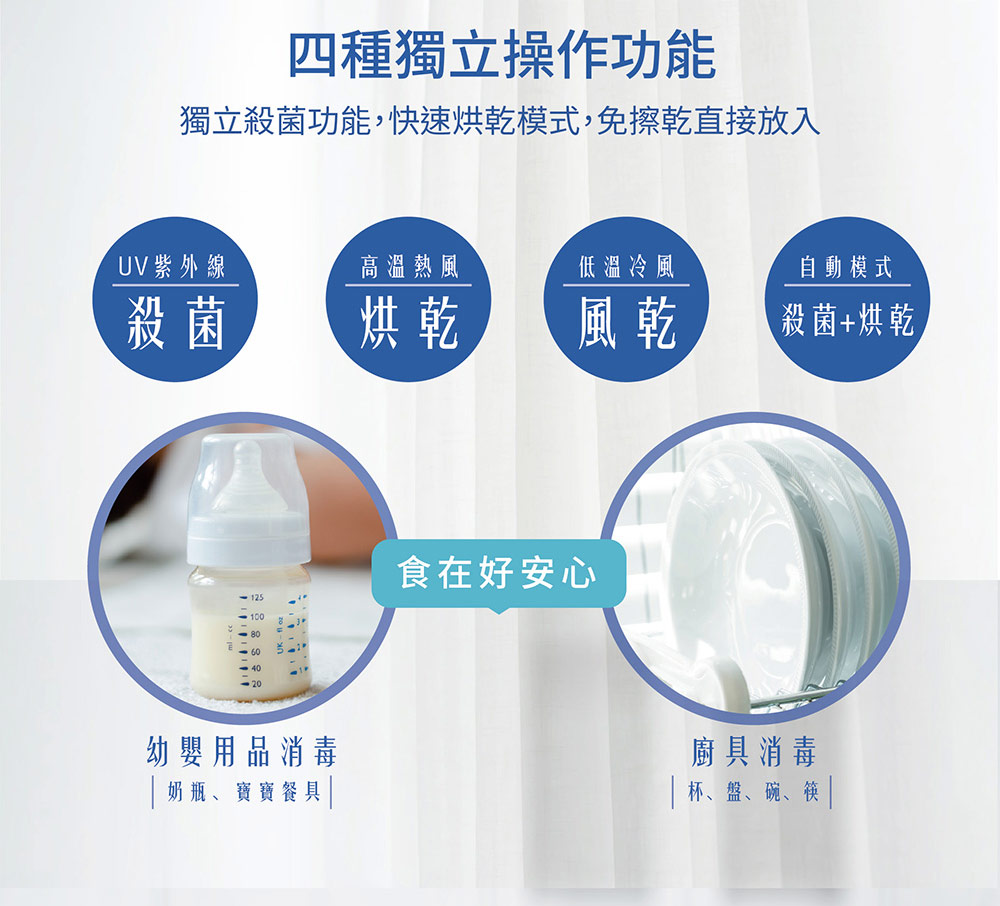 四種獨立操作功能

獨立殺菌功能，快速烘乾模式，免擦乾直接放入

UV紫外線
殺菌

高溫熱風
烘乾

低溫冷風
風乾

自動模式
殺菌+烘乾

125
100
80
60
40
20

食在好安心

幼嬰用品消毒
奶瓶、寶寶餐具

廚具消毒
杯、盤、碗、筷