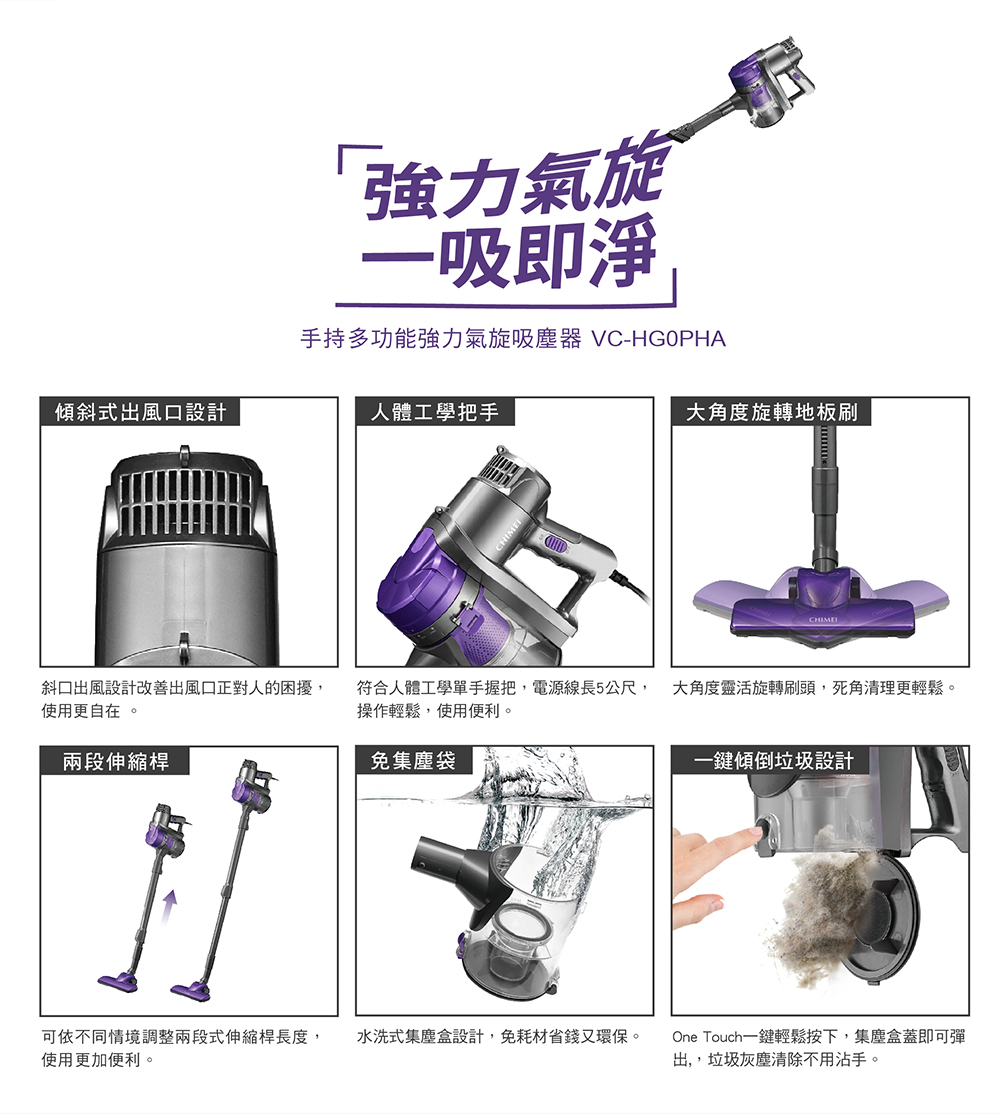 強力氣旋
一吸即淨

手持多功能強力氣旋吸塵器 VC-HG0PHA

傾斜式出風口設計

斜口出風設計改善出風口正對人的困擾，使用更自在 。

人體工學把手

CHIMEI

符合人體工學單手握把，電源線長5公尺，操作輕鬆，使用便利。

大角度旋轉地板刷

CHIMEI

大角度靈活旋轉刷頭，死角清理更輕鬆。

兩段伸縮桿

可依不同情境調整兩段式伸縮桿長度，使用更加便利。

免集塵袋

水洗式集塵盒設計，免耗材省錢又環保。

一鍵傾倒垃圾設計

One Touch一鍵輕鬆按下，集塵盒蓋即可彈出，垃圾灰塵清除不用沾手。