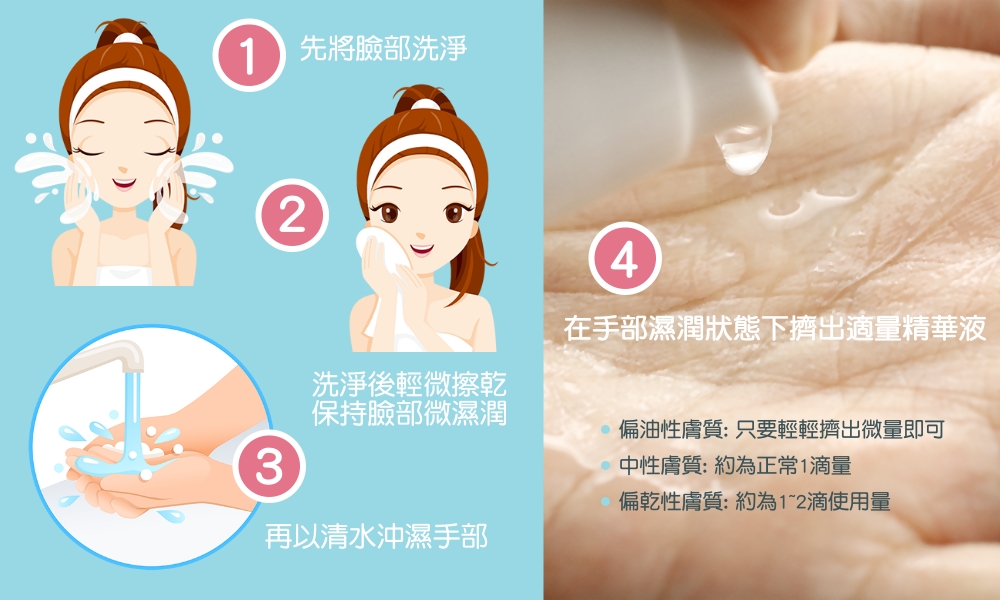 1 先將臉部洗淨

2

洗淨後輕微擦乾
保持臉部微濕潤

3

再以清水沖濕手部

4

在手部濕潤狀態下擠出適量精華液

偏油性膚質: 只要輕輕擠出微量即可
中性膚質: 約為正常1滴量
偏乾性膚質: 約為1~2滴使用量