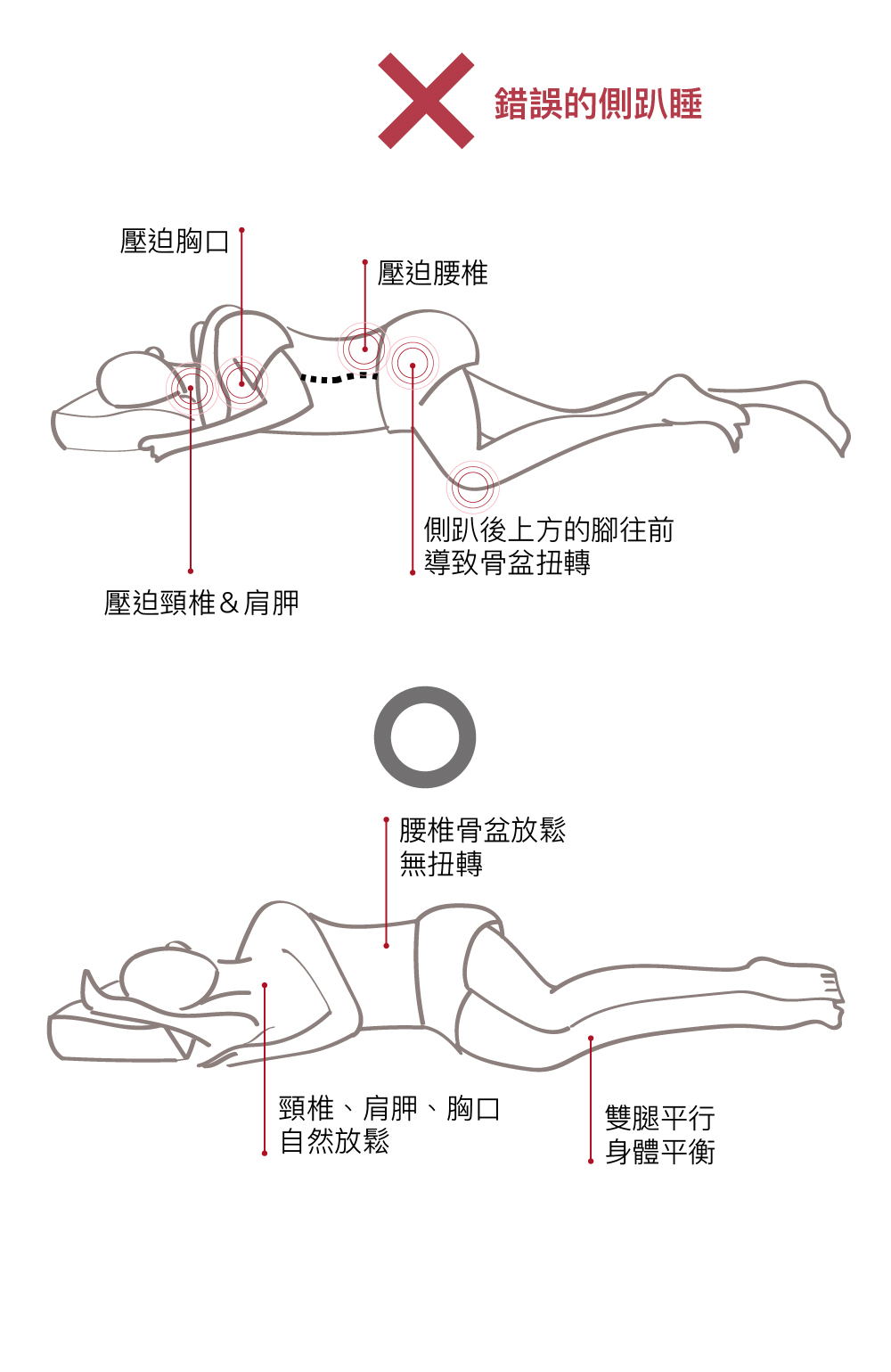 錯誤的側趴睡

壓迫胸口

壓迫腰椎

側趴後上方的腳往前
導致骨盆扭轉

壓迫頸椎＆肩胛

腰椎骨盆放鬆
無扭轉

頸椎、肩胛、胸口
自然放鬆

雙腿平行
身體平衡