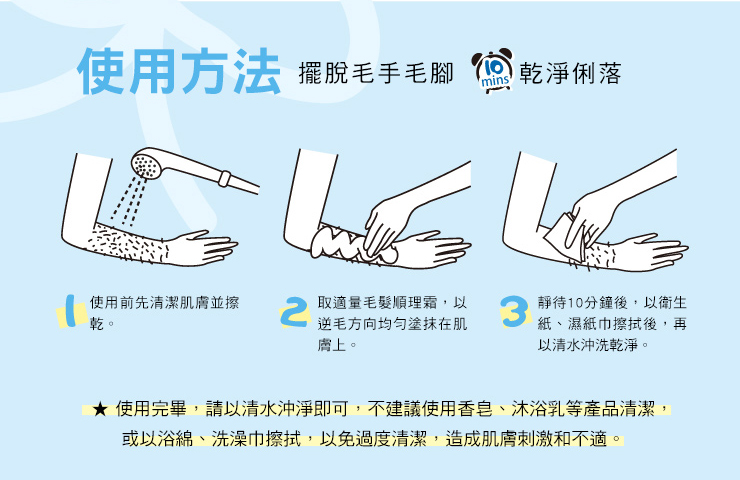 使用方法 擺脫毛手毛腳 10 mins 乾淨俐落

1 使用前先清潔肌膚並擦乾。

2 取適量毛髮順理霜，以逆毛方向均勻塗抹在肌膚上。

3 靜待10分鐘後，以衛生紙、濕紙巾擦拭後，再以清水沖洗乾淨。

★ 使用完畢，請以清水沖淨即可，不建議使用香皂、沐浴乳等產品清潔，或以浴綿、洗澡巾擦拭，以免過度清潔，造成肌膚刺激和不適。