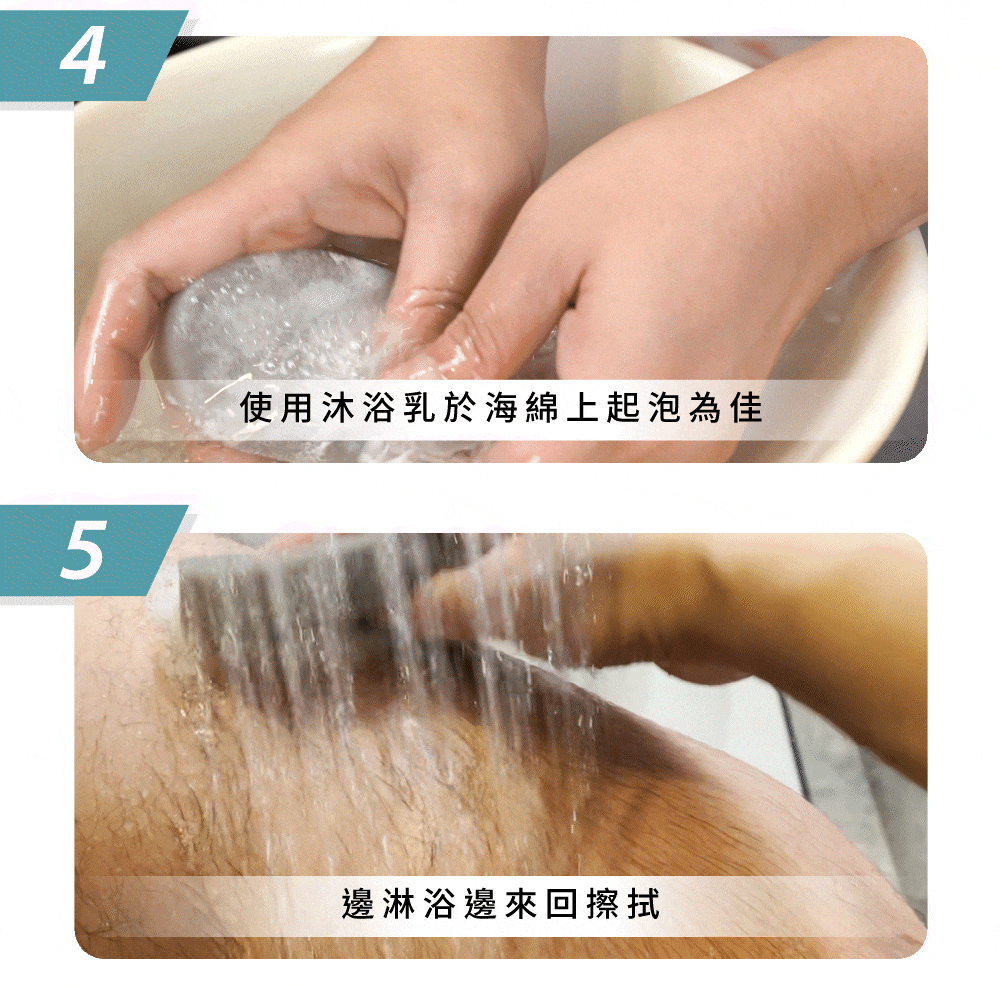 4

使用沐浴乳於海綿上起泡為佳

5

邊淋浴邊來回擦拭