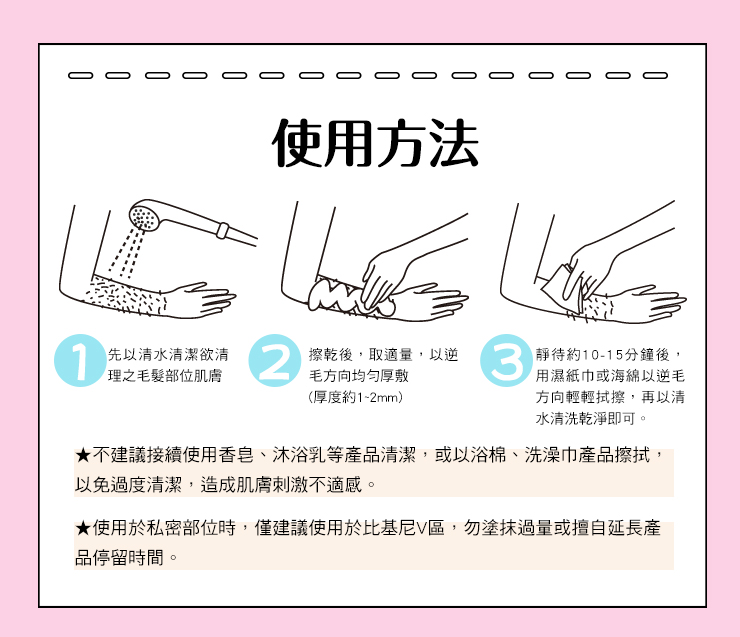 使用方法

1 先以清水清潔欲清理之毛髮部位肌膚

2 擦乾後，取適量，以逆毛方向均勻厚敷
（厚度約1~2mm）

3 靜待約10-15分鐘後，用濕紙巾或海綿以逆毛方向輕輕拭擦，再以清水清洗乾淨即可。

★不建議接續使用香皂、沐浴乳等產品清潔，或以浴棉、洗澡巾產品擦拭，以免過度清潔，造成肌膚刺激不適感。

★使用於私密部位時，僅建議使用於比基尼V區，勿塗抹過量或擅自延長產品停留時間。