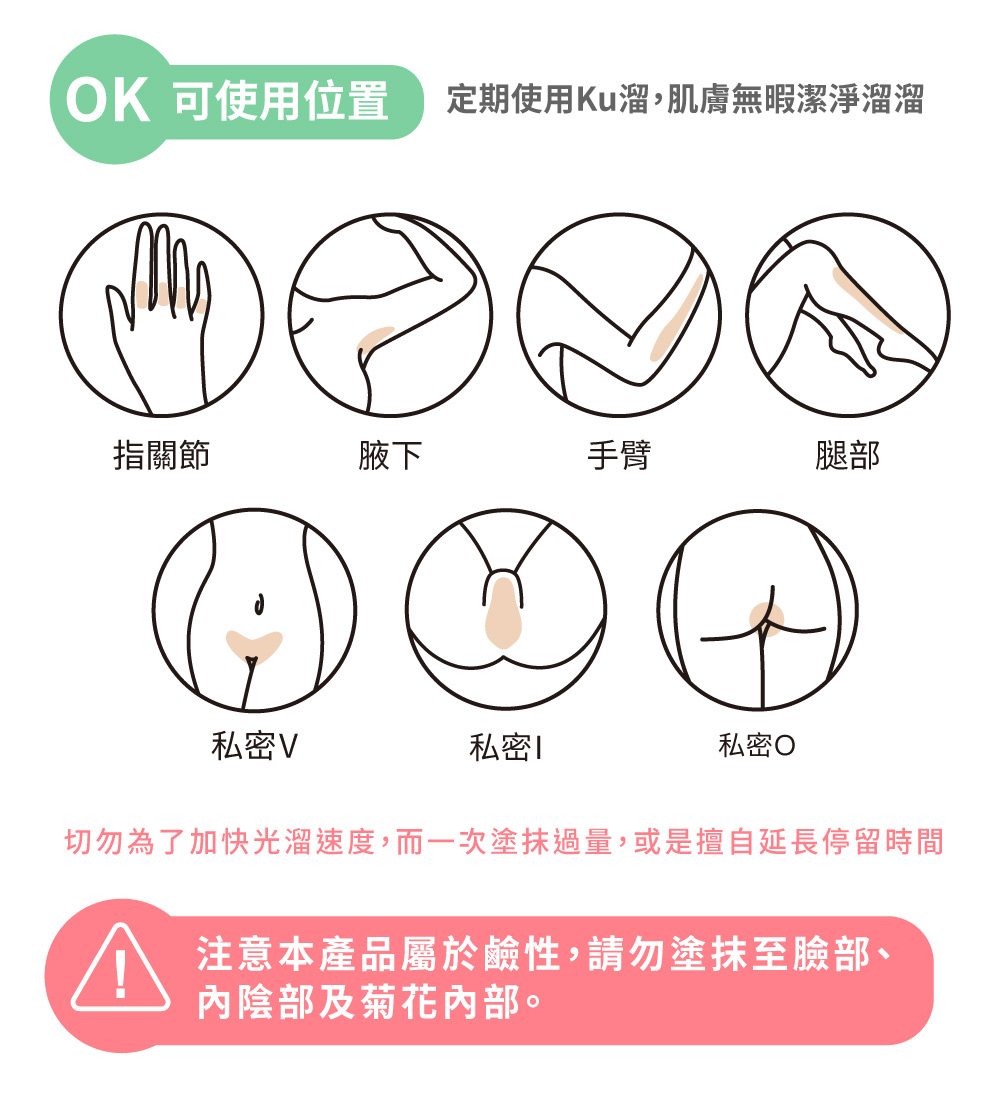 OK 可使用位置

定期使用Ku溜，肌膚無暇潔淨溜溜

指關節

腋下

手臂

腿部

私密V

私密I

私密O

切勿為了加快光溜速度，而一次塗抹過量，或是擅自延長停留時間

!

注意本產品屬於鹼性，請勿塗抹至臉部、內陰部及菊花內部。