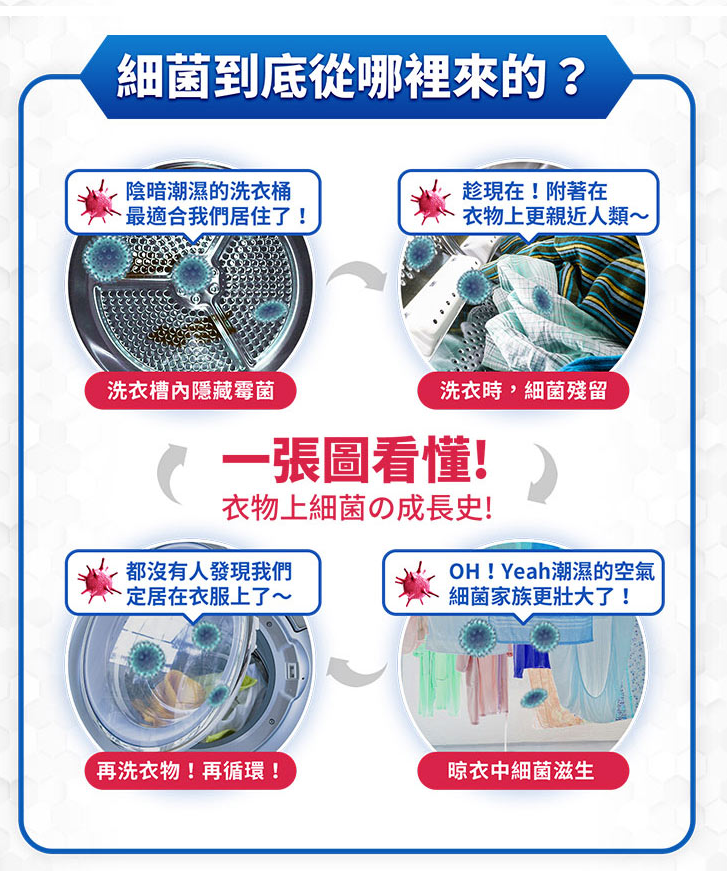 細菌到底從哪裡來的？

陰暗潮濕的洗衣桶
最適合我們居住了！

洗衣槽內隱藏霉菌

趁現在！附著在
衣物上更親近人類～

洗衣時，細菌殘留

一張圖看懂!
衣物上細菌の成長史!

都沒有人發現我們
定居在衣服上了～

再洗衣物！再循環！

OH！Yeah潮濕的空氣
細菌家族更壯大了！

晾衣中細菌滋生