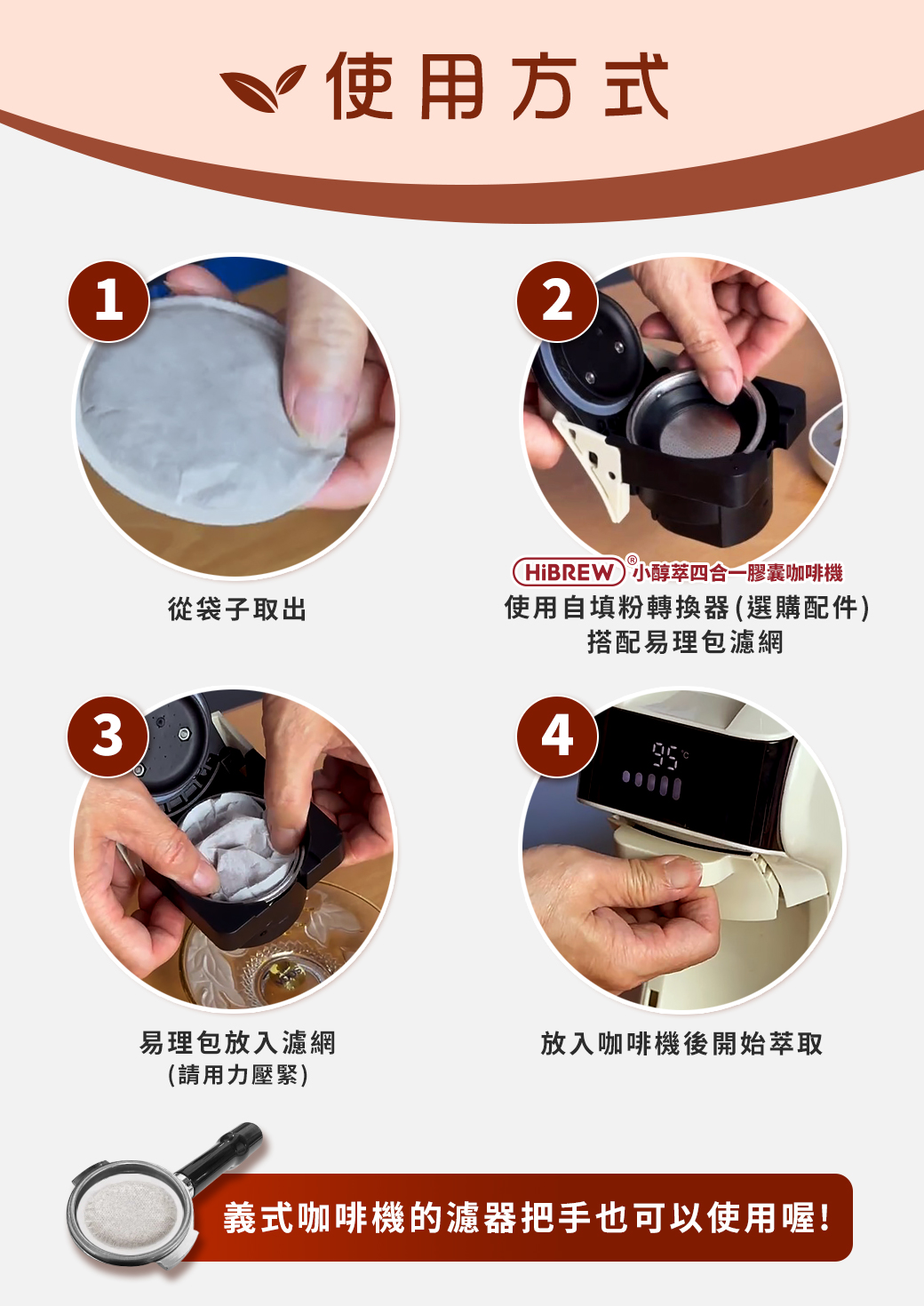 使用方式

1

從袋子取出

2

HiBREW® 小醇萃四合一膠囊咖啡機

使用自填粉轉換器(選購配件)
搭配易理包濾網

3

易理包放入濾網
(請用力壓緊)

4

95°C

放入咖啡機後開始萃取

義式咖啡機的濾器把手也可以使用喔!