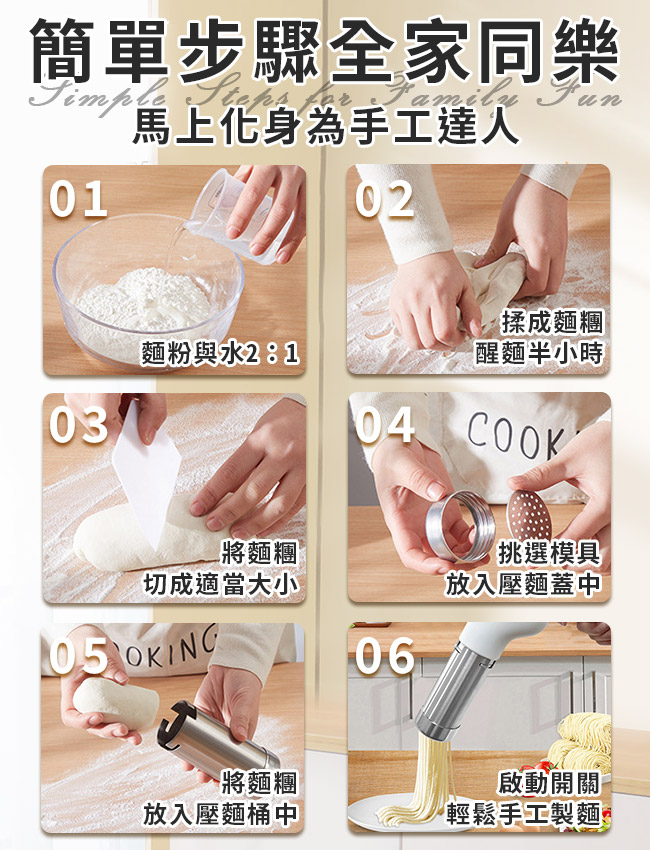 簡單步驟全家同樂
Simple Steps for Family Fun
馬上化身為手工達人

01
麵粉與水2：1

02
揉成麵糰
醒麵半小時

03
將麵糰
切成適當大小

04
COOK
挑選模具
放入壓麵蓋中

05
OKING
將麵糰
放入壓麵桶中

06
啟動開關
輕鬆手工製麵