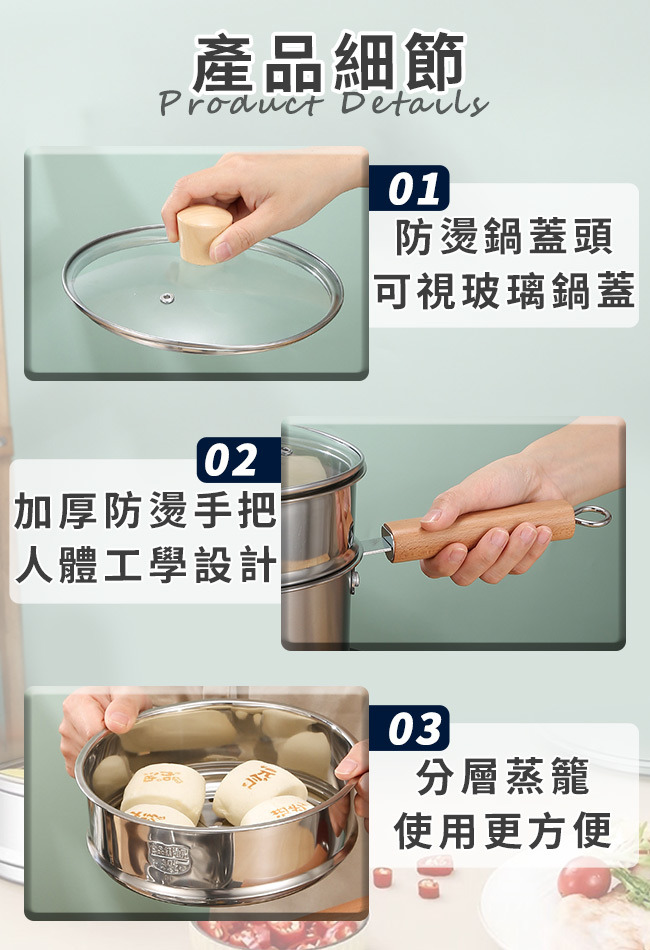 產品細節
Product Details

01
防燙鍋蓋頭
可視玻璃鍋蓋

02
加厚防燙手把
人體工學設計

03
分層蒸籠
使用更方便