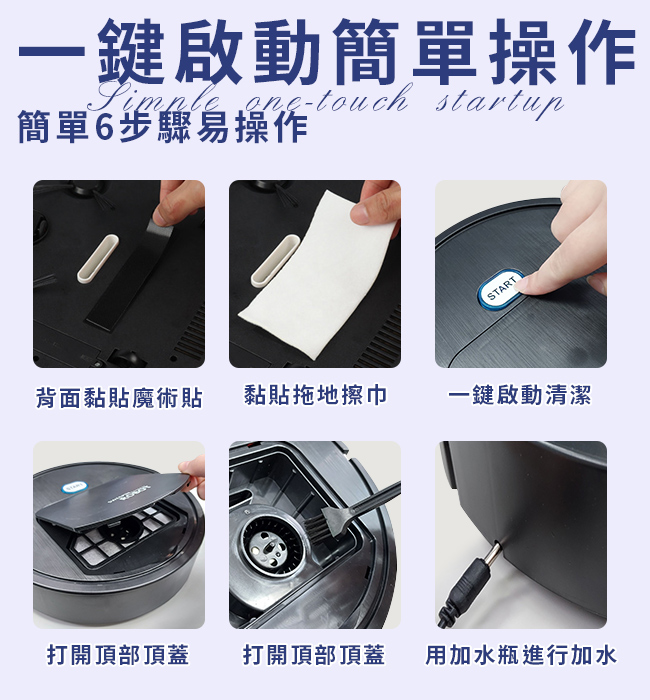 一鍵啟動簡單操作
Simple one-touch startup
簡單6步驟易操作

START

背面黏貼魔術貼

黏貼拖地擦巾

一鍵啟動清潔

START

打開頂部頂蓋

打開頂部頂蓋

用加水瓶進行加水