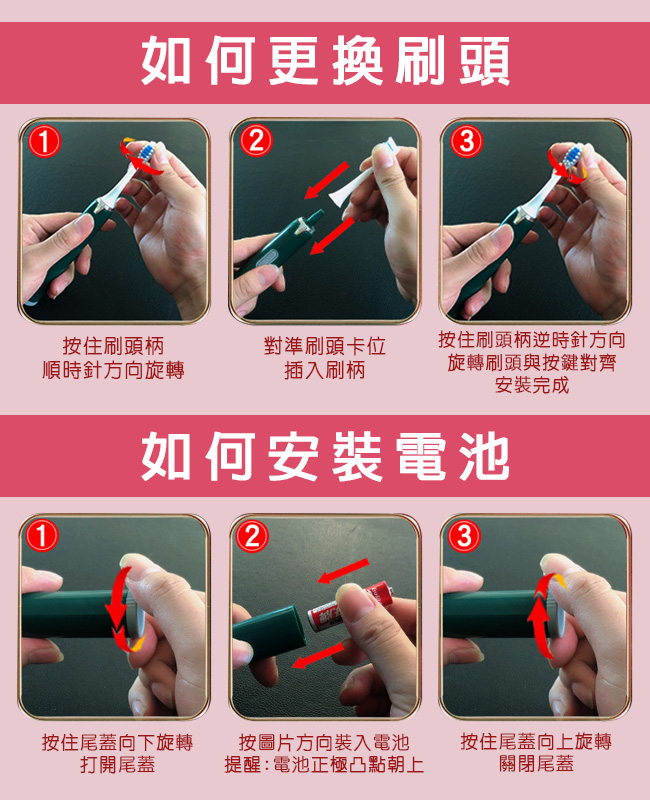 如何更換刷頭

1
按住刷頭柄
順時針方向旋轉

2
對準刷頭卡位
插入刷柄

3
按住刷頭柄逆時針方向
旋轉刷頭與按鍵對齊
安裝完成

如何安裝電池

1
按住尾蓋向下旋轉
打開尾蓋

2
按圖片方向裝入電池
提醒：電池正極凸點朝上

3
按住尾蓋向上旋轉
關閉尾蓋