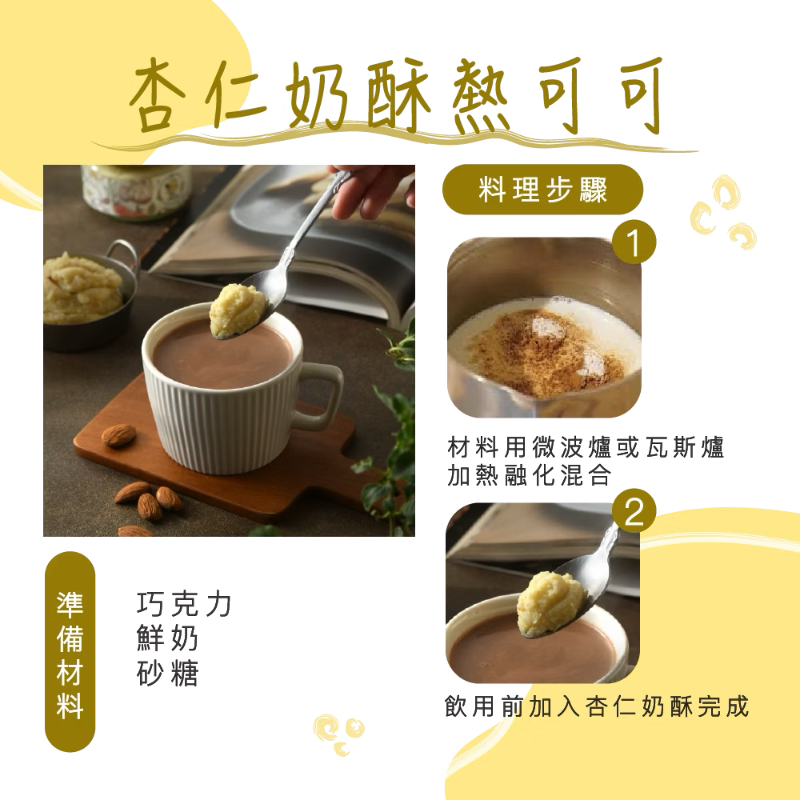 杏仁奶酥熱可可

料理步驟

1

材料用微波爐或瓦斯爐加熱融化混合

2

飲用前加入杏仁奶酥完成

準備材料

巧克力
鮮奶
砂糖