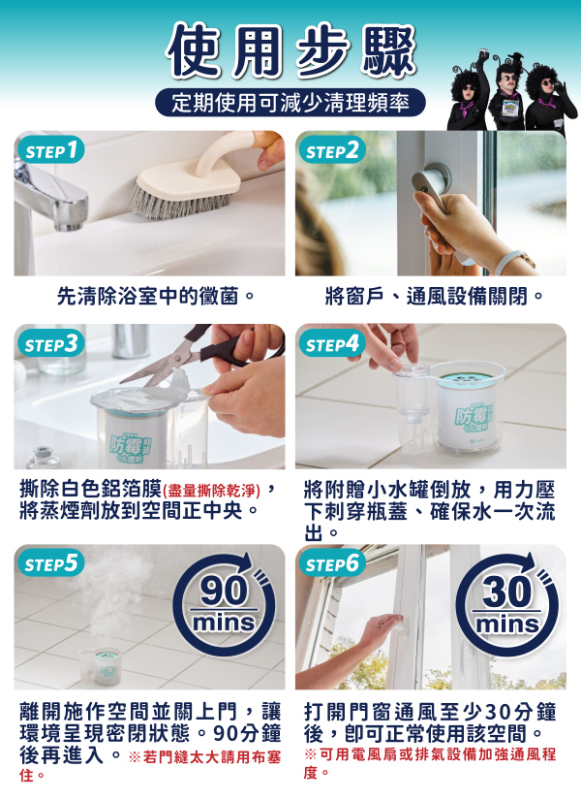 使用步驟

定期使用可減少清理頻率

STEP1

先清除浴室中的黴菌。

STEP2

將窗戶、通風設備關閉。

STEP3

防霉

撕除白色鋁箔膜(盡量撕除乾淨)，將蒸煙劑放到空間正中央。

STEP4

防霉

將附贈小水罐倒放，用力壓下刺穿瓶蓋、確保水一次流出。

STEP5

90 mins

離開施作空間並關上門，讓環境呈現密閉狀態。90分鐘後再進入。※若門縫太大請用布塞住。

STEP6

30 mins

打開門窗通風至少30分鐘後，即可正常使用該空間。※可用電風扇或排氣設備加強通風程度。