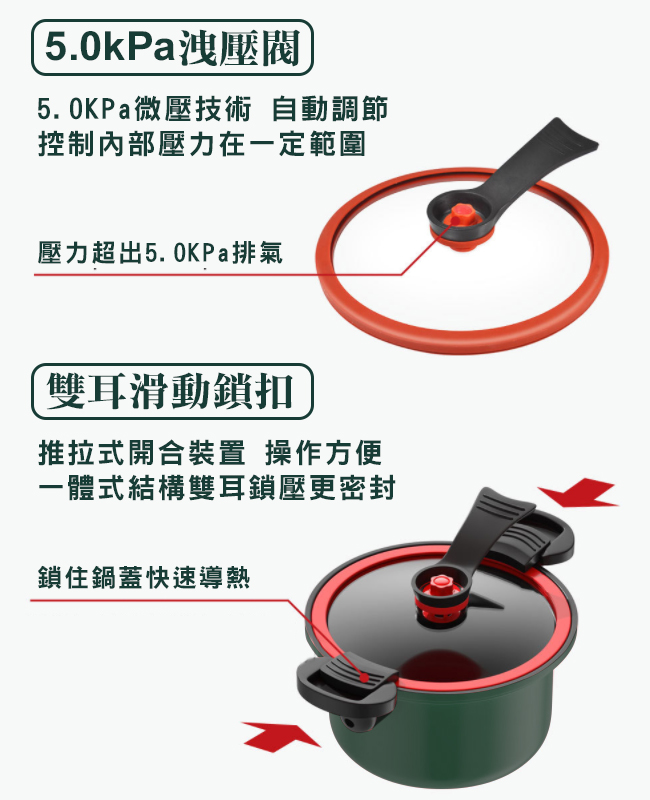 5.0kPa洩壓閥

5.0KPa微壓技術 自動調節
控制內部壓力在一定範圍

壓力超出5.0KPa排氣

雙耳滑動鎖扣

推拉式開合裝置 操作方便
一體式結構雙耳鎖壓更密封

鎖住鍋蓋快速導熱