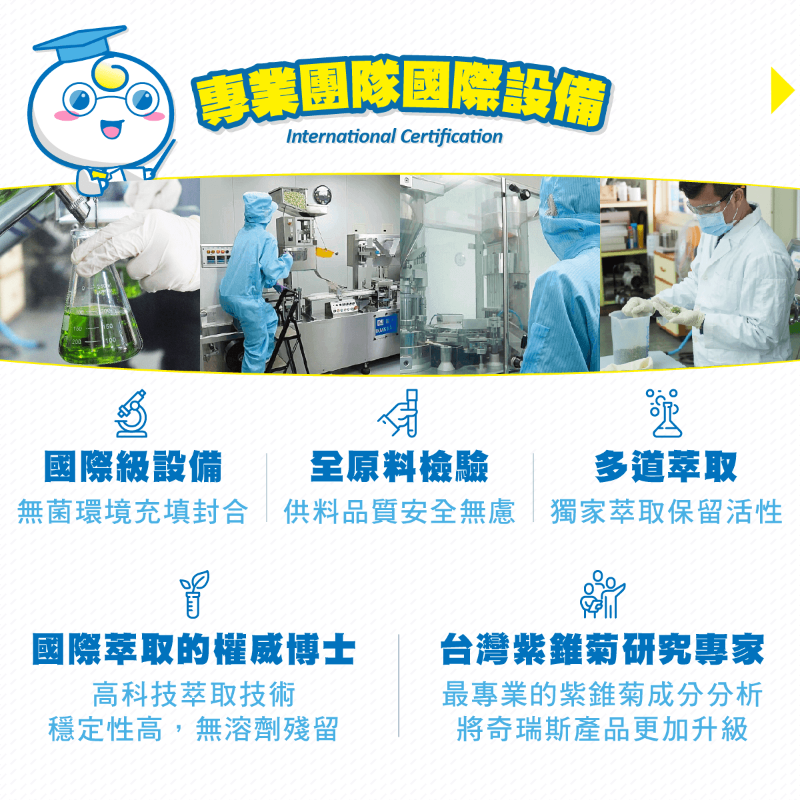 專業團隊國際設備
International Certification

國際級設備
無菌環境充填封合

全原料檢驗
供料品質安全無慮

多道萃取
獨家萃取保留活性

國際萃取的權威博士
高科技萃取技術
穩定性高，無溶劑殘留

台灣紫錐菊研究專家
最專業的紫錐菊成分分析
將奇瑞斯產品更加升級