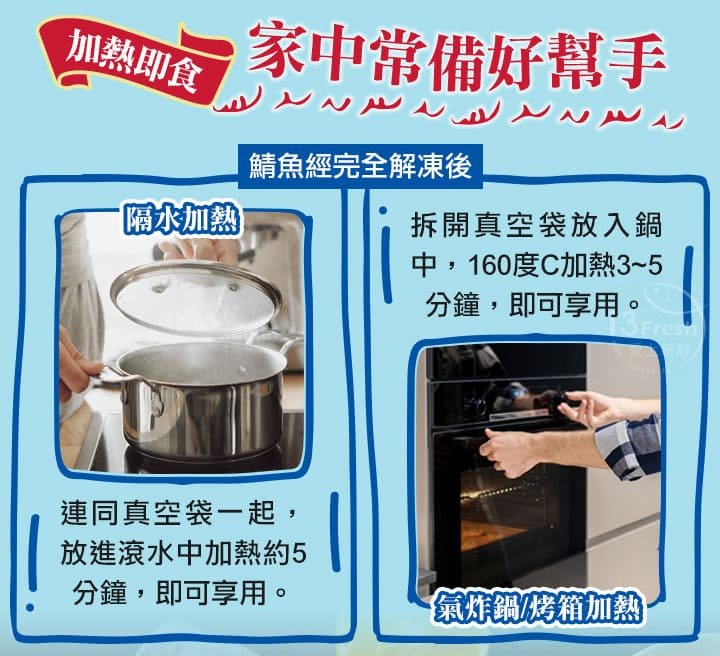 加熱即食

家中常備好幫手

鯖魚經完全解凍後

隔水加熱

連同真空袋一起，放進滾水中加熱約5分鐘，即可享用。

拆開真空袋放入鍋中，160度C加熱3~5分鐘，即可享用。

3Fresh

氣炸鍋/烤箱加熱