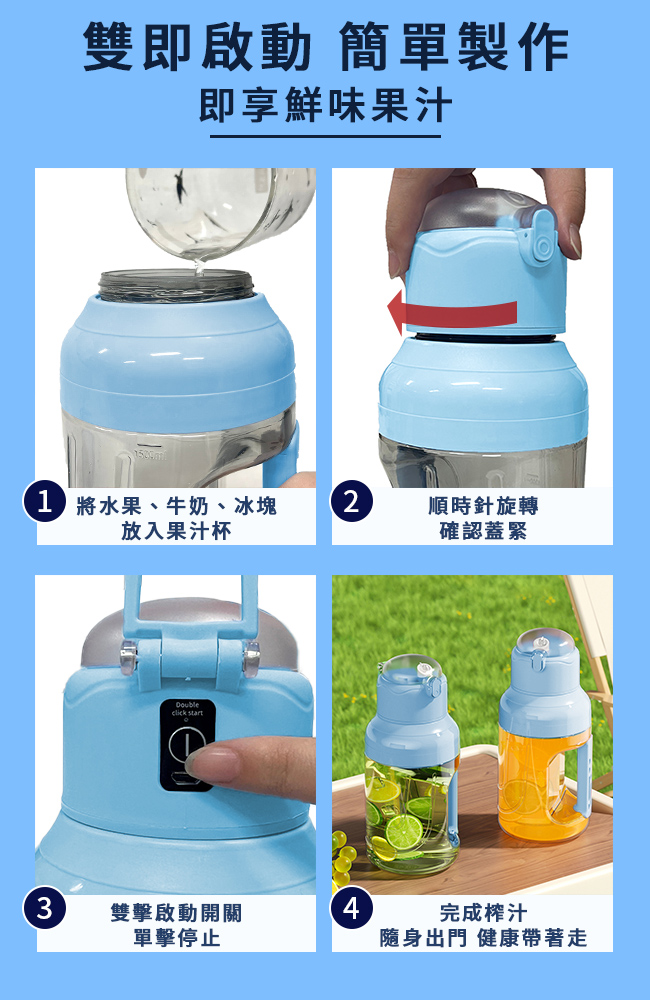 雙即啟動 簡單製作
即享鮮味果汁

1 將水果、牛奶、冰塊 放入果汁杯

2 順時針旋轉 確認蓋緊

Double click start

3 雙擊啟動開關 單擊停止

4 完成榨汁 隨身出門 健康帶著走