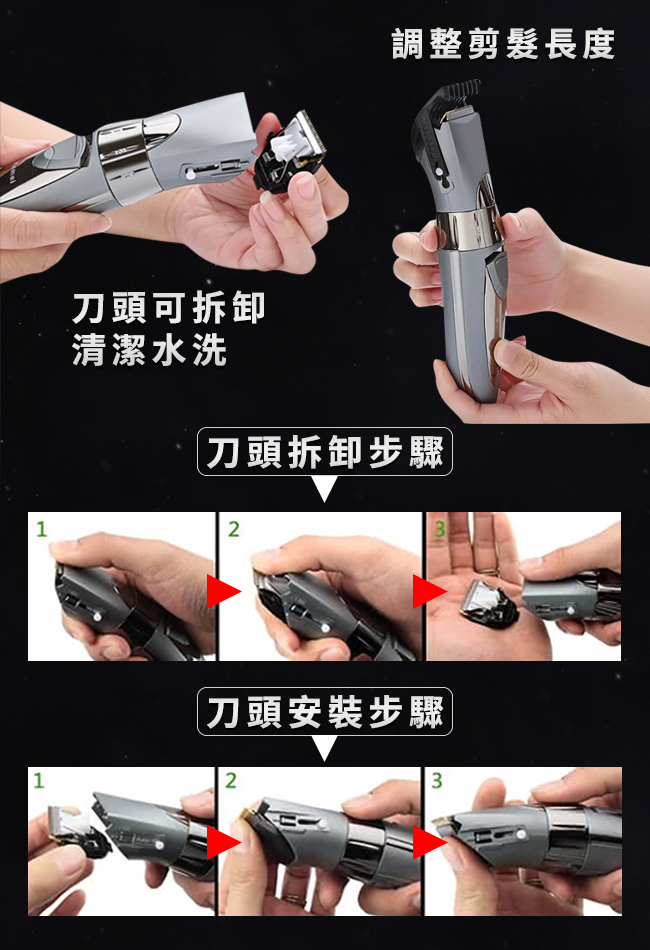 調整剪髮長度

刀頭可拆卸
清潔水洗

刀頭拆卸步驟

1

2

3

刀頭安裝步驟

1

2

3