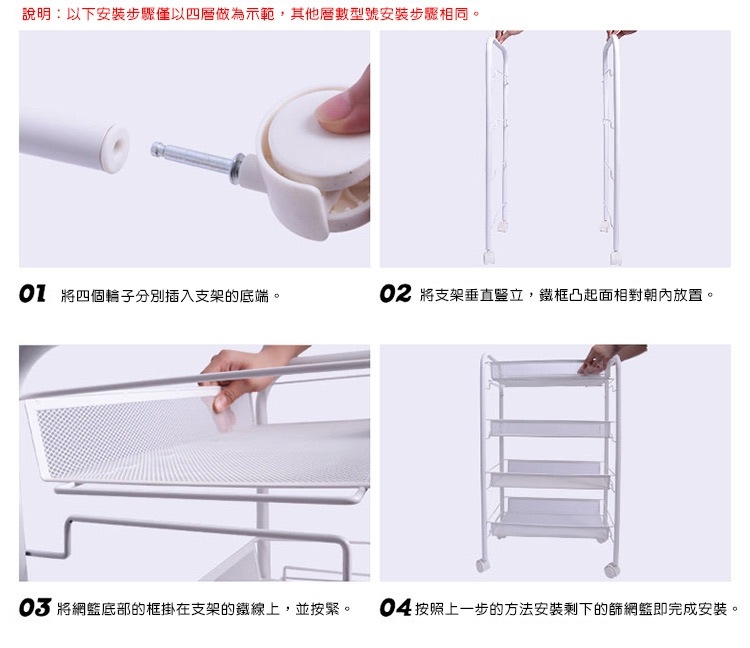 說明：以下安裝步驟僅以四層做為示範，其他層數型號安裝步驟相同。

01 將四個輪子分別插入支架的底端。

02 將支架垂直豎立，鐵框凸起面相對朝內放置。

03 將網籃底部的框掛在支架的鐵線上，並按緊。

04 按照上一步的方法安裝剩下的篩網籃即完成安裝。