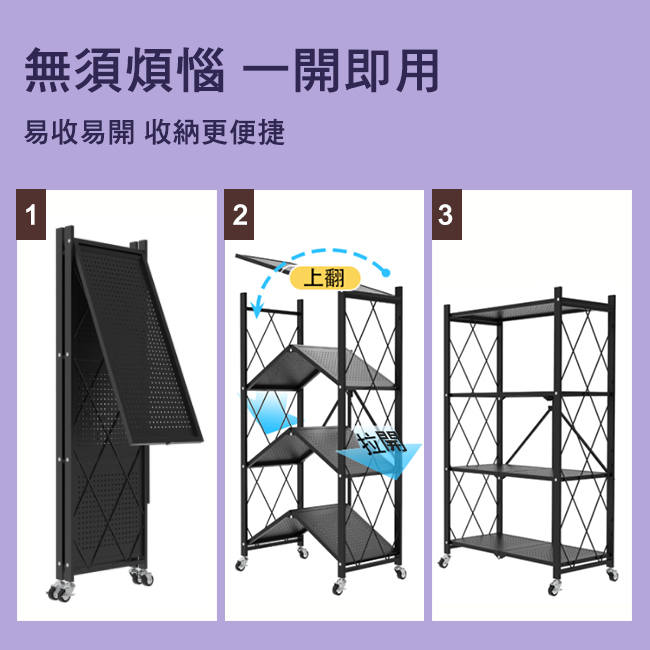 無須煩惱 一開即用

易收易開 收納更便捷

1

2

上翻

拉開

3