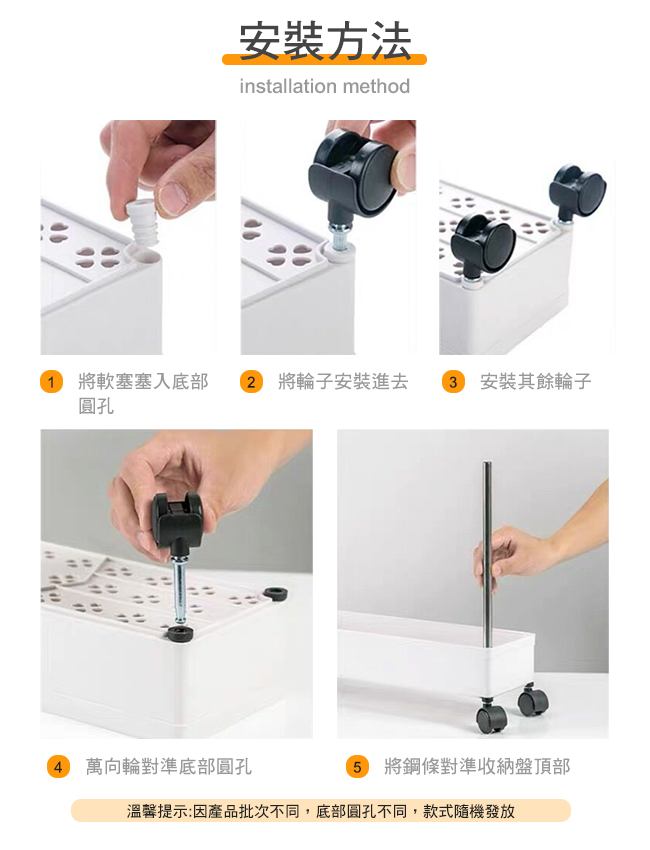 安裝方法

installation method

1 將軟塞塞入底部圓孔

2 將輪子安裝進去

3 安裝其餘輪子

4 萬向輪對準底部圓孔

5 將鋼條對準收納盤頂部

溫馨提示:因產品批次不同，底部圓孔不同，款式隨機發放