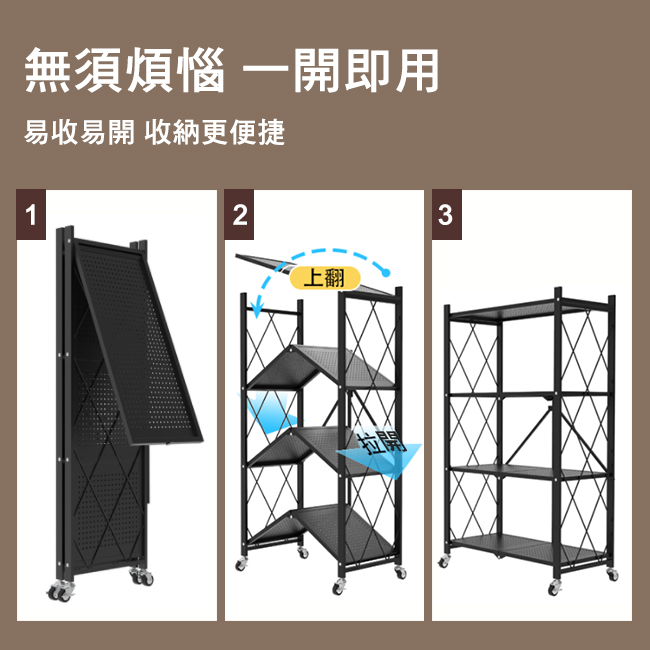 無須煩惱 一開即用

易收易開 收納更便捷

1

2

上翻

拉開

3