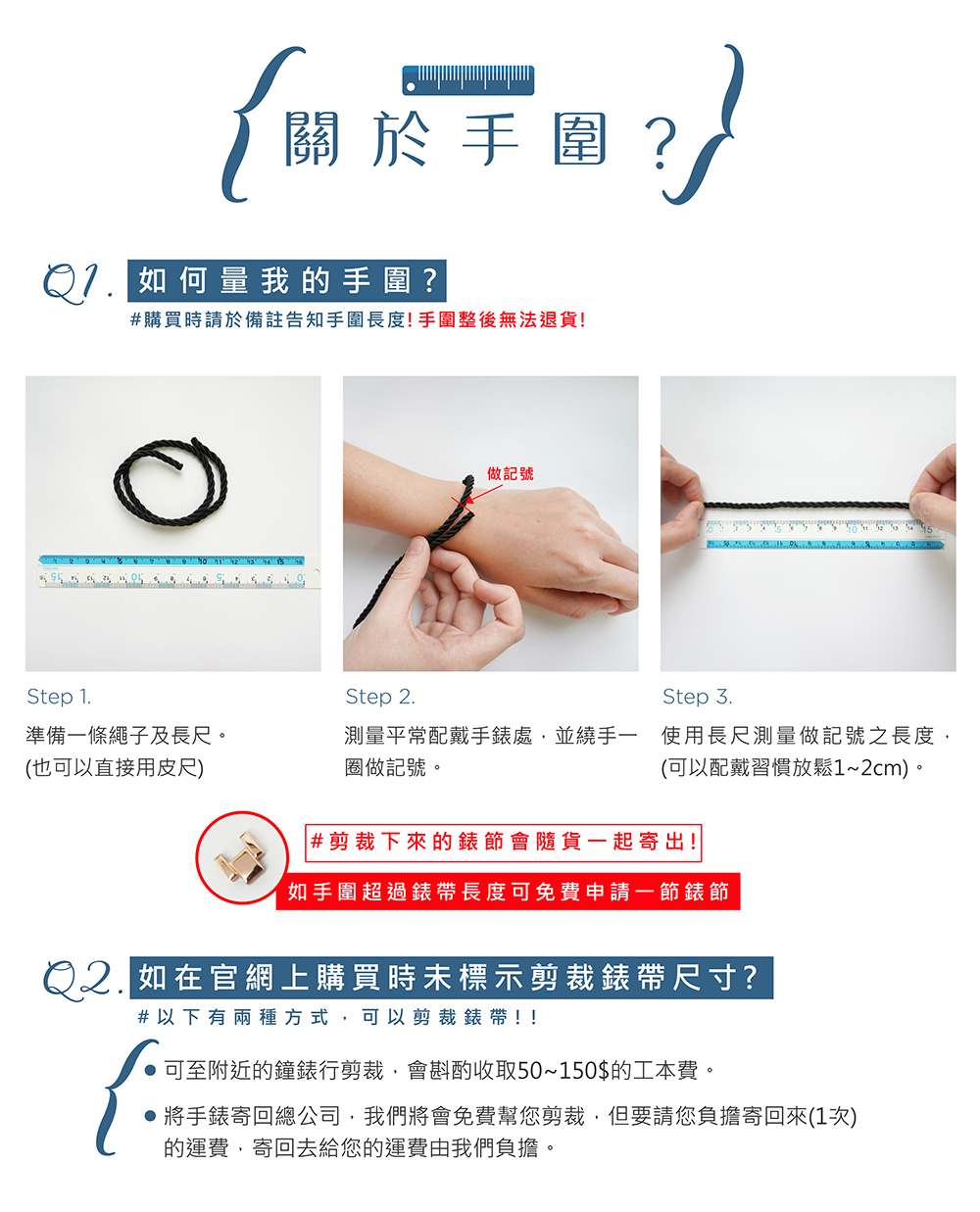 關於手圍?

Q1. 如何量我的手圍?

#購買時請於備註告知手圍長度! 手圍整後無法退貨!

做記號

Step 1.

準備一條繩子及長尺。
(也可以直接用皮尺)

Step 2.

測量平常配戴手錶處，並繞手一圈做記號。

Step 3.

使用長尺測量做記號之長度，
(可以配戴習慣放鬆1~2cm)。

#剪裁下來的錶節會隨貨一起寄出!

如手圍超過錶帶長度可免費申請一節錶節

Q2. 如在官網上購買時未標示剪裁錶帶尺寸?

#以下有兩種方式，可以剪裁錶帶!!

● 可至附近的鐘錶行剪裁，會斟酌收取50~150$的工本費。

● 將手錶寄回總公司，我們將會免費幫您剪裁，但要請您負擔寄回來(1次)的運費，寄回去給您的運費由我們負擔。