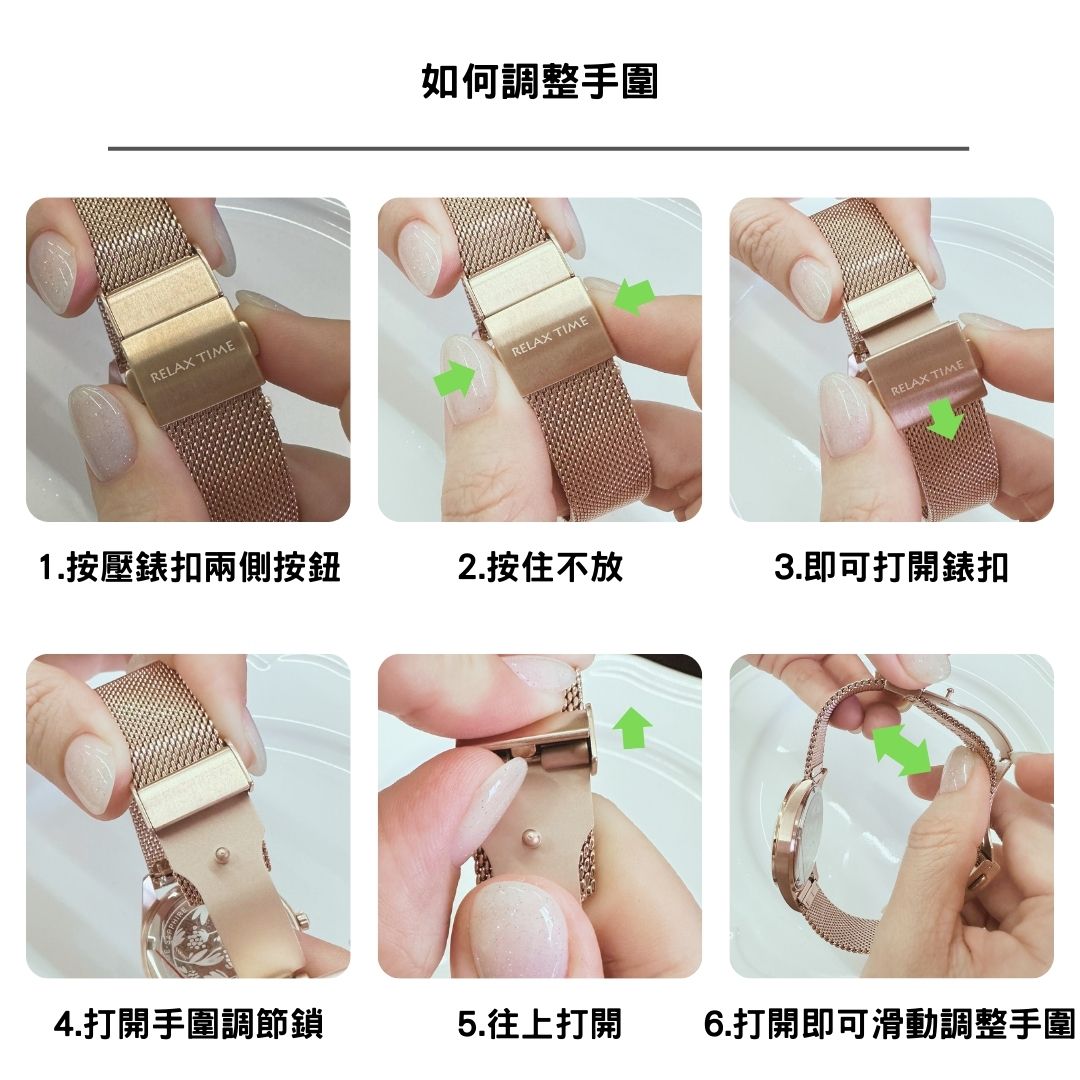 如何調整手圍

RELAX TIME

RELAX TIME

RELAX TIME

1.按壓錶扣兩側按鈕

2.按住不放

3.即可打開錶扣

4.打開手圍調節鎖

5.往上打開

6.打開即可滑動調整手圍