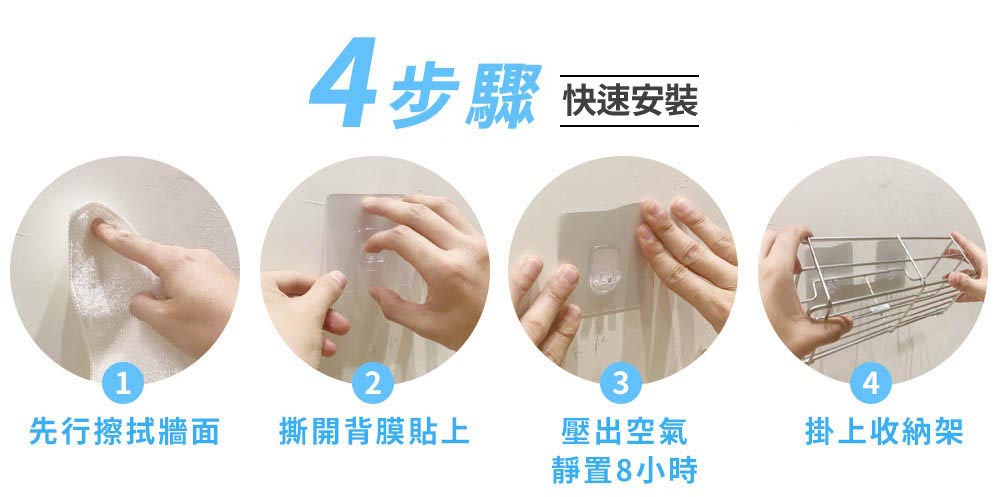 4步驟 快速安裝

1
先行擦拭牆面

2
撕開背膜貼上

3
壓出空氣
靜置8小時

4
掛上收納架