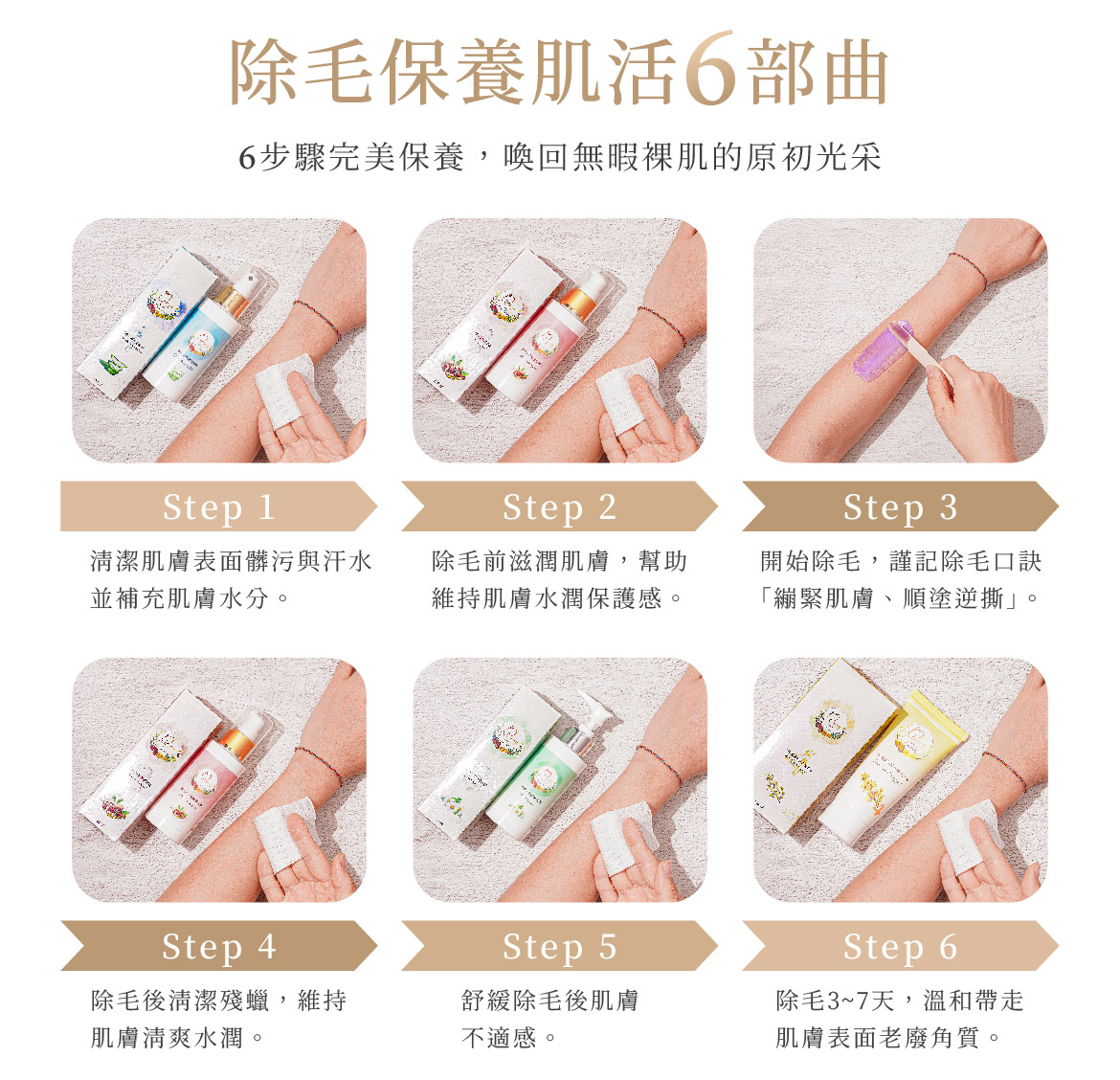 除毛保養肌活6部曲

6步驟完美保養，喚回無暇裸肌的原初光采

Step 1

清潔肌膚表面髒污與汗水並補充肌膚水分。

Step 2

除毛前滋潤肌膚，幫助維持肌膚水潤保護感。

Step 3

開始除毛，謹記除毛口訣「繃緊肌膚、順塗逆撕」。

Step 4

除毛後清潔殘蠟，維持肌膚清爽水潤。

Step 5

舒緩除毛後肌膚不適感。

Step 6

除毛3~7天，溫和帶走肌膚表面老廢角質。