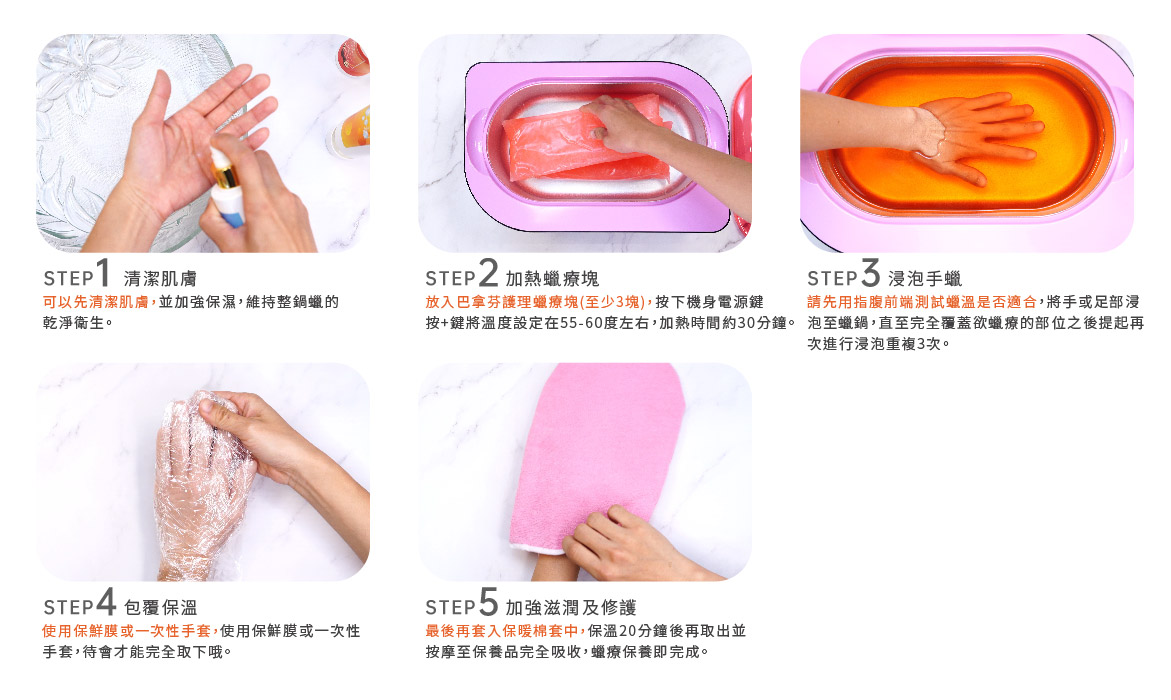 STEP1 清潔肌膚

可以先清潔肌膚，並加強保濕，維持整鍋蠟的乾淨衛生。

STEP2 加熱蠟療塊

放入巴拿芬護理蠟療塊(至少3塊)，按下機身電源鍵按+鍵將溫度設定在55-60度左右，加熱時間約30分鐘。

STEP3 浸泡手蠟

請先用指腹前端測試蠟溫是否適合，將手或足部浸泡至蠟鍋，直至完全覆蓋欲蠟療的部位之後提起再次進行浸泡重複3次。

STEP4 包覆保溫

使用保鮮膜或一次性手套，使用保鮮膜或一次性手套，待會才能完全取下哦。

STEP5 加強滋潤及修護

最後再套入保暖棉套中，保溫20分鐘後再取出並按摩至保養品完全吸收，蠟療保養即完成。