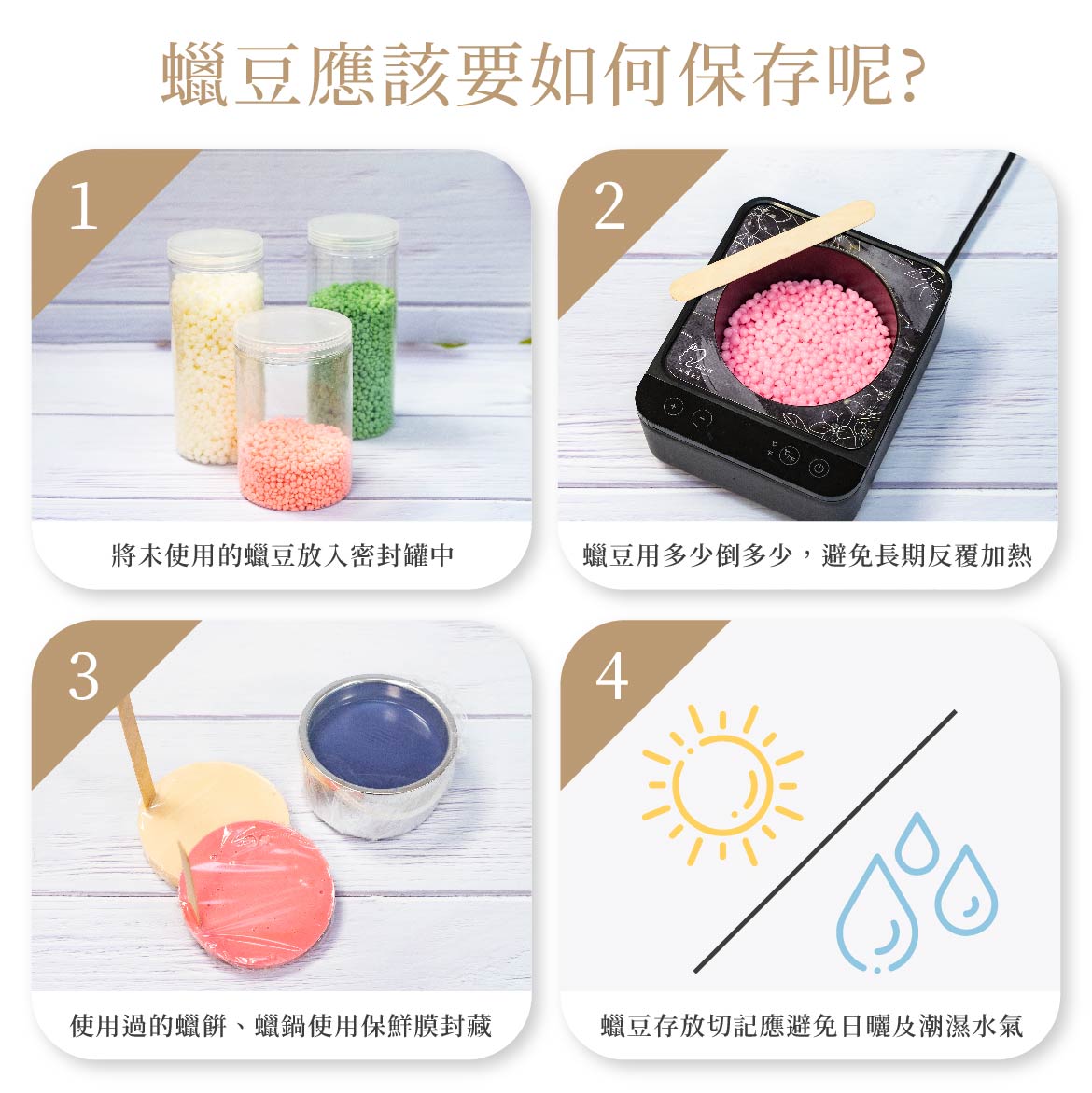 蠟豆應該要如何保存呢?

1

將未使用的蠟豆放入密封罐中

2

蠟豆用多少倒多少，避免長期反覆加熱

3

使用過的蠟餅、蠟鍋使用保鮮膜封藏

4

蠟豆存放切記應避免日曬及潮濕水氣