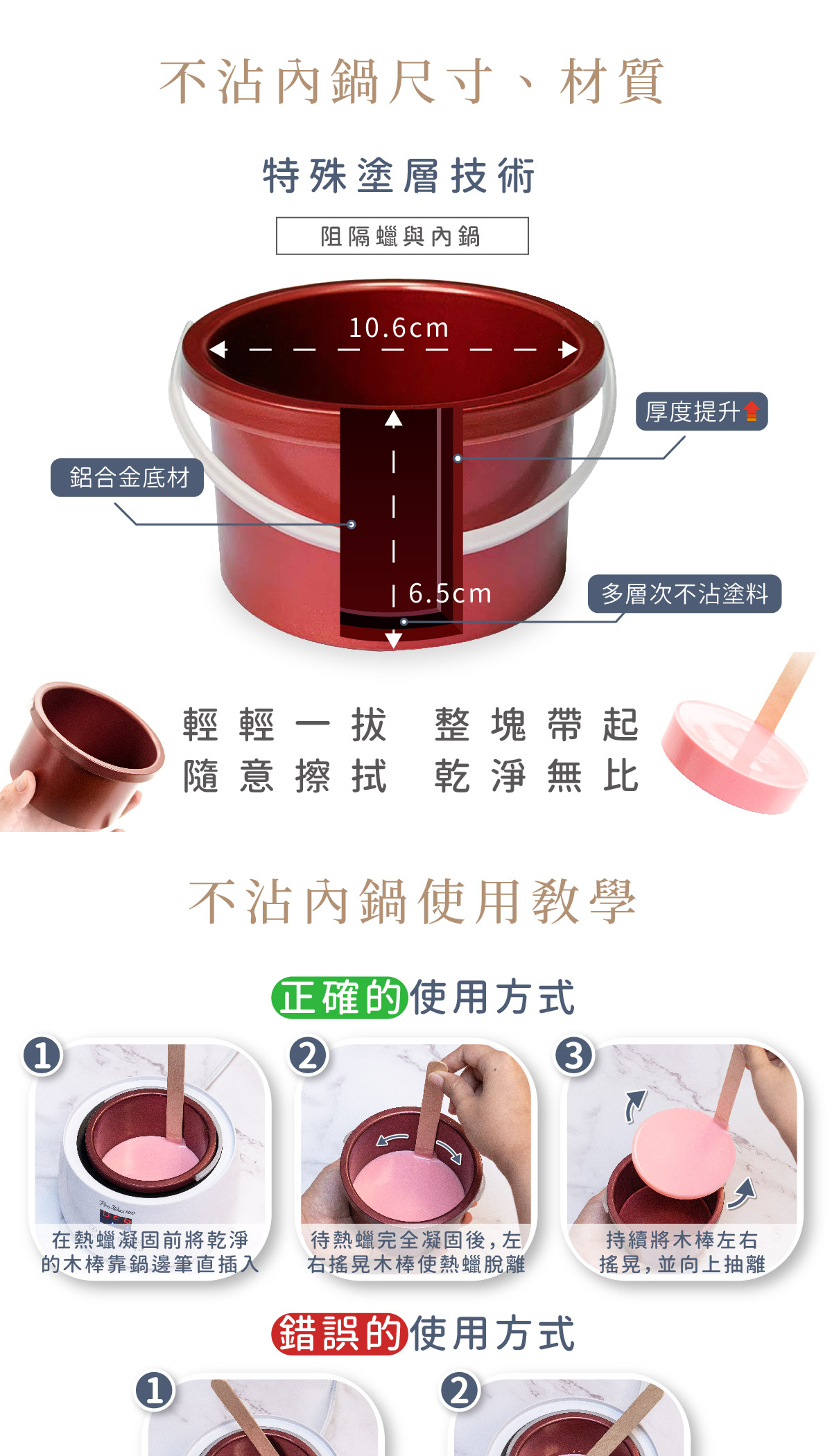 不沾內鍋尺寸、材質

特殊塗層技術

阻隔蠟與內鍋

10.6cm

厚度提升

鋁合金底材

6.5cm

多層次不沾塗料

輕輕一拔　整塊帶起
隨意擦拭　乾淨無比

不沾內鍋使用教學

正確的使用方式

1
在熱蠟凝固前將乾淨的木棒靠鍋邊筆直插入

2
待熱蠟完全凝固後，左右搖晃木棒使熱蠟脫離

3
持續將木棒左右搖晃，並向上抽離

錯誤的使用方式

1

2